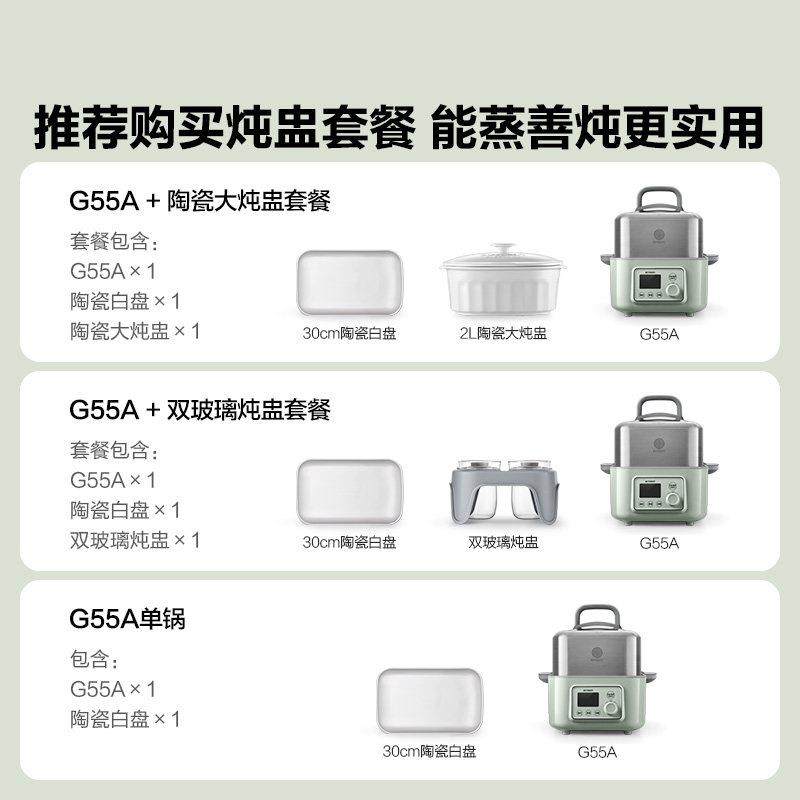 推荐购买炖盅套餐 能蒸善炖更实用

G55A + 陶瓷大炖盅套餐

套餐包含：
G55A × 1
陶瓷白盘 × 1
陶瓷大炖盅 × 1

30cm陶瓷白盘

2L陶瓷大炖盅

G55A

G55A + 双玻璃炖盅套餐

套餐包含：
G55A × 1
陶瓷白盘 × 1
双玻璃炖盅 × 1

30cm陶瓷白盘

双玻璃炖盅

G55A

G55A单锅

包含：
G55A × 1
陶瓷白盘 × 1

30cm陶瓷白盘

G55A