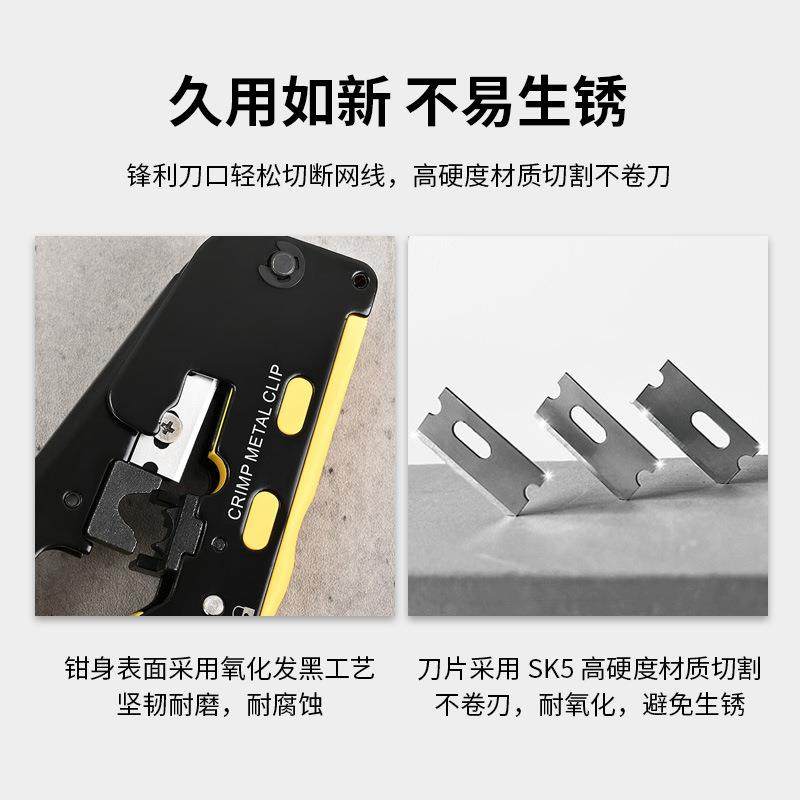 久用如新 不易生锈

锋利刀口轻松切断网线，高硬度材质切割不卷刀

CRIMP METAL CLIP

钳身表面采用氧化发黑工艺
坚韧耐磨，耐腐蚀

刀片采用 SK5 高硬度材质切割
不卷刃，耐氧化，避免生锈