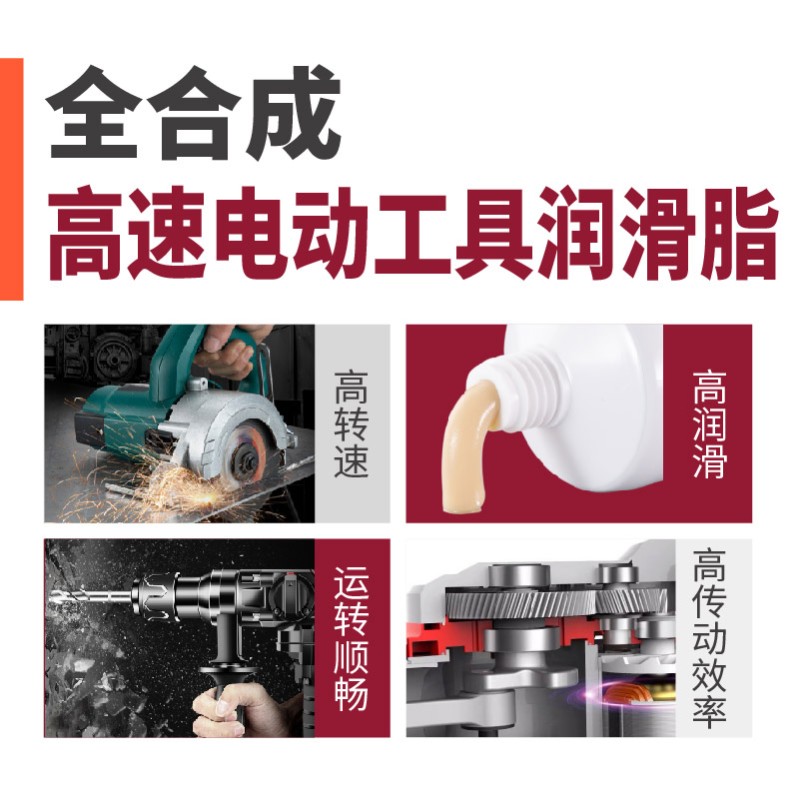 全合成
高速电动工具润滑脂

高转速

高润滑

运转顺畅

高传动效率