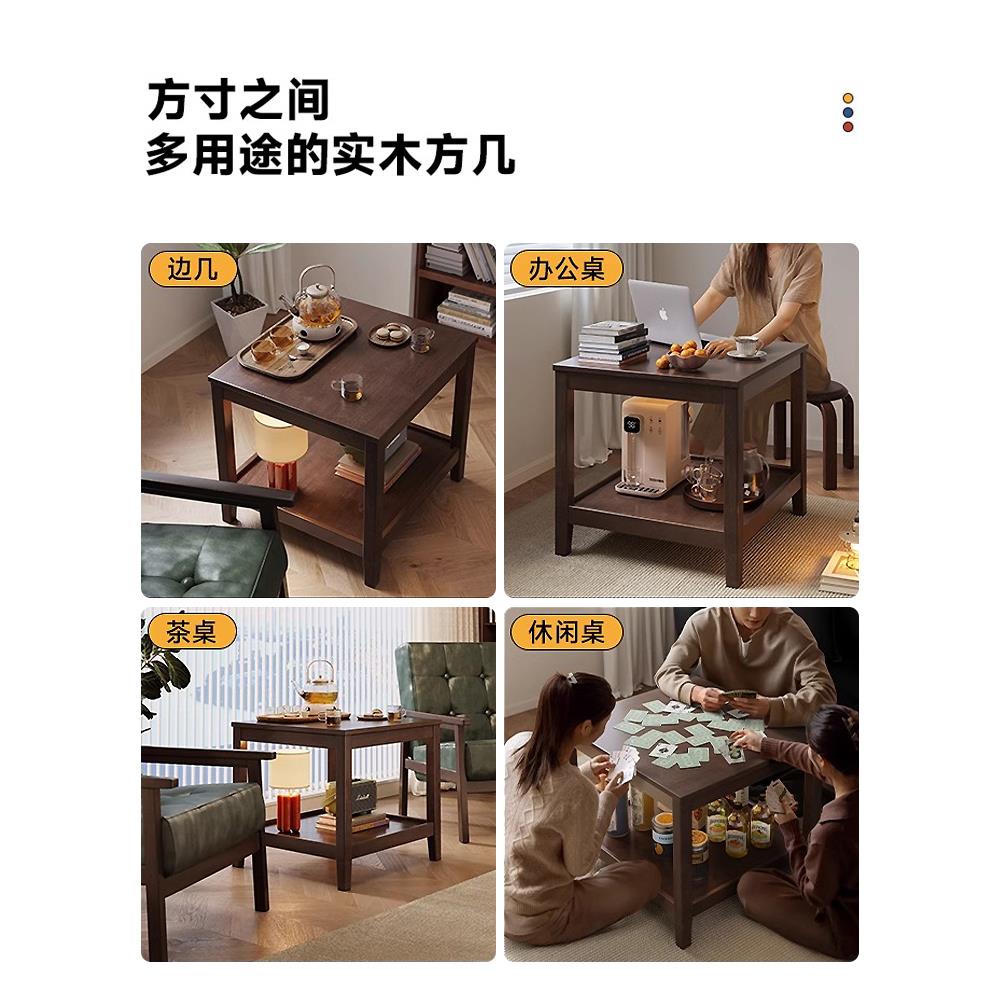 方寸之间
多用途的实木方几

边几

办公桌

茶桌

休闲桌