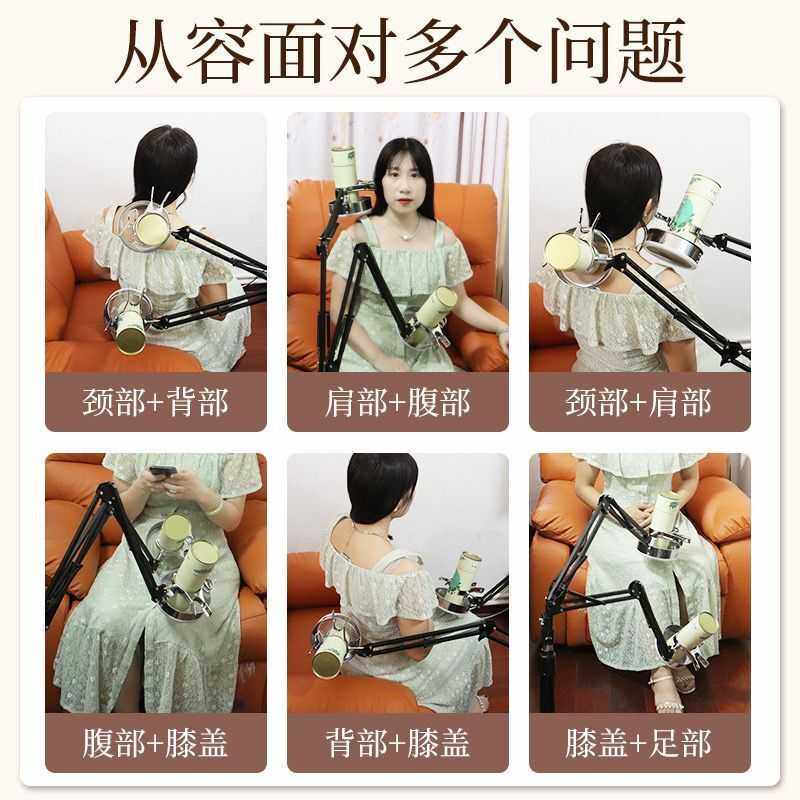 从容面对多个问题

颈部+背部

肩部+腹部

颈部+肩部

腹部+膝盖

背部+膝盖

膝盖+足部