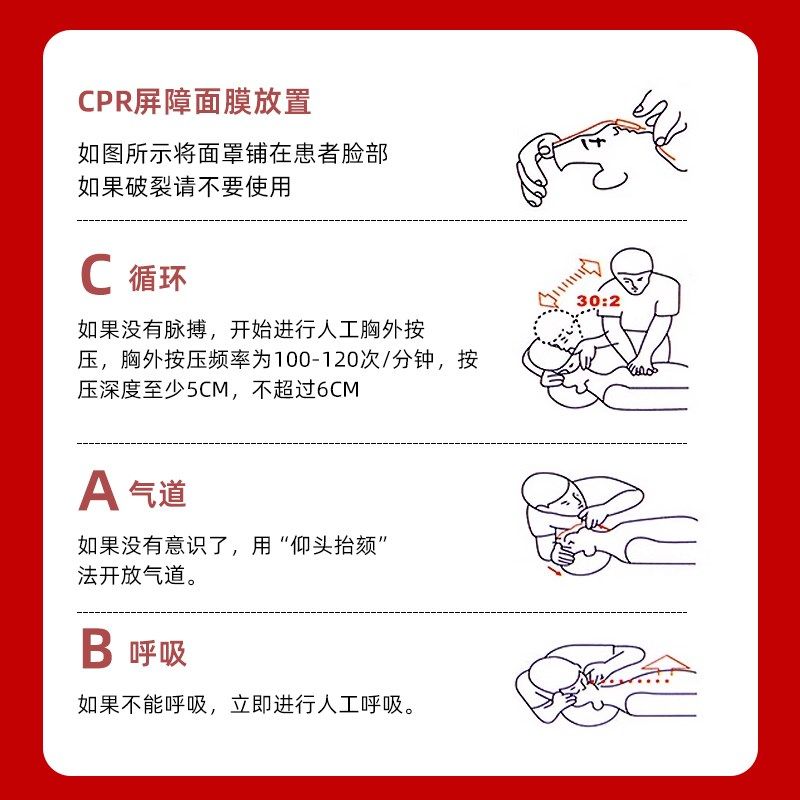 CPR屏障面膜放置

如图所示将面罩铺在患者脸部
如果破裂请不要使用

C 循环

30:2

如果没有脉搏，开始进行人工胸外按压，胸外按压频率为100-120次/分钟，按压深度至少5CM，不超过6CM

A 气道

如果没有意识了，用“仰头抬颏”法开放气道。

B 呼吸

如果不能呼吸，立即进行人工呼吸。