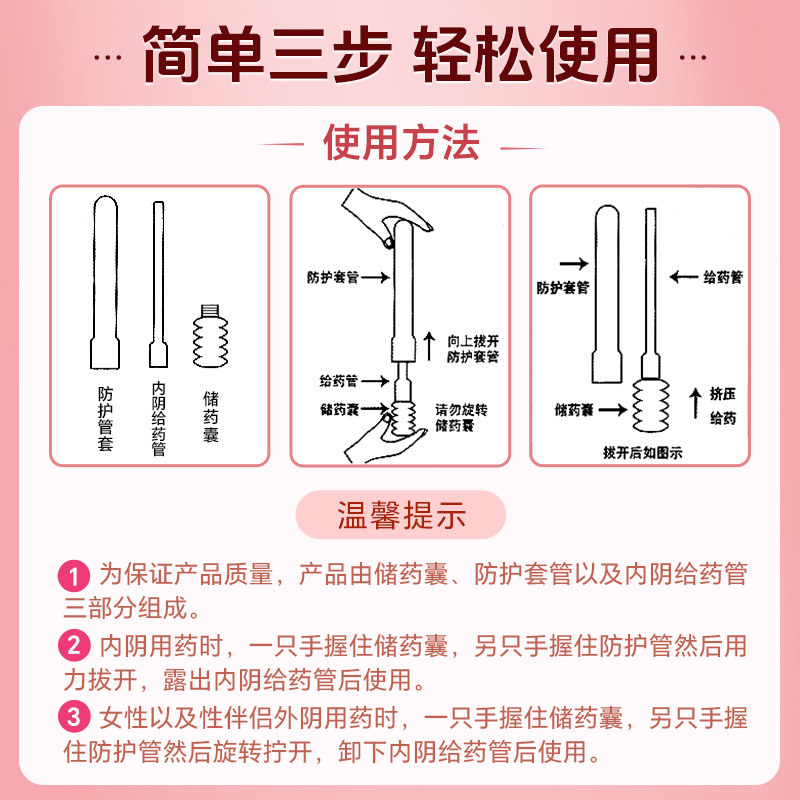 简单三步 轻松使用

使用方法

防护管套

内阴给药管

储药囊

防护套管

向上拔开防护套管

给药管

储药囊

请勿旋转储药囊

防护套管

给药管

储药囊

挤压给药

拔开后如图示

温馨提示

1 为保证产品质量，产品由储药囊、防护套管以及内阴给药管三部分组成。

2 内阴用药时，一只手握住储药囊，另只手握住防护管然后用力拔开，露出内阴给药管后使用。

3 女性以及性伴侣外阴用药时，一只手握住储药囊，另只手握住防护管然后旋转拧开，卸下内阴给药管后使用。