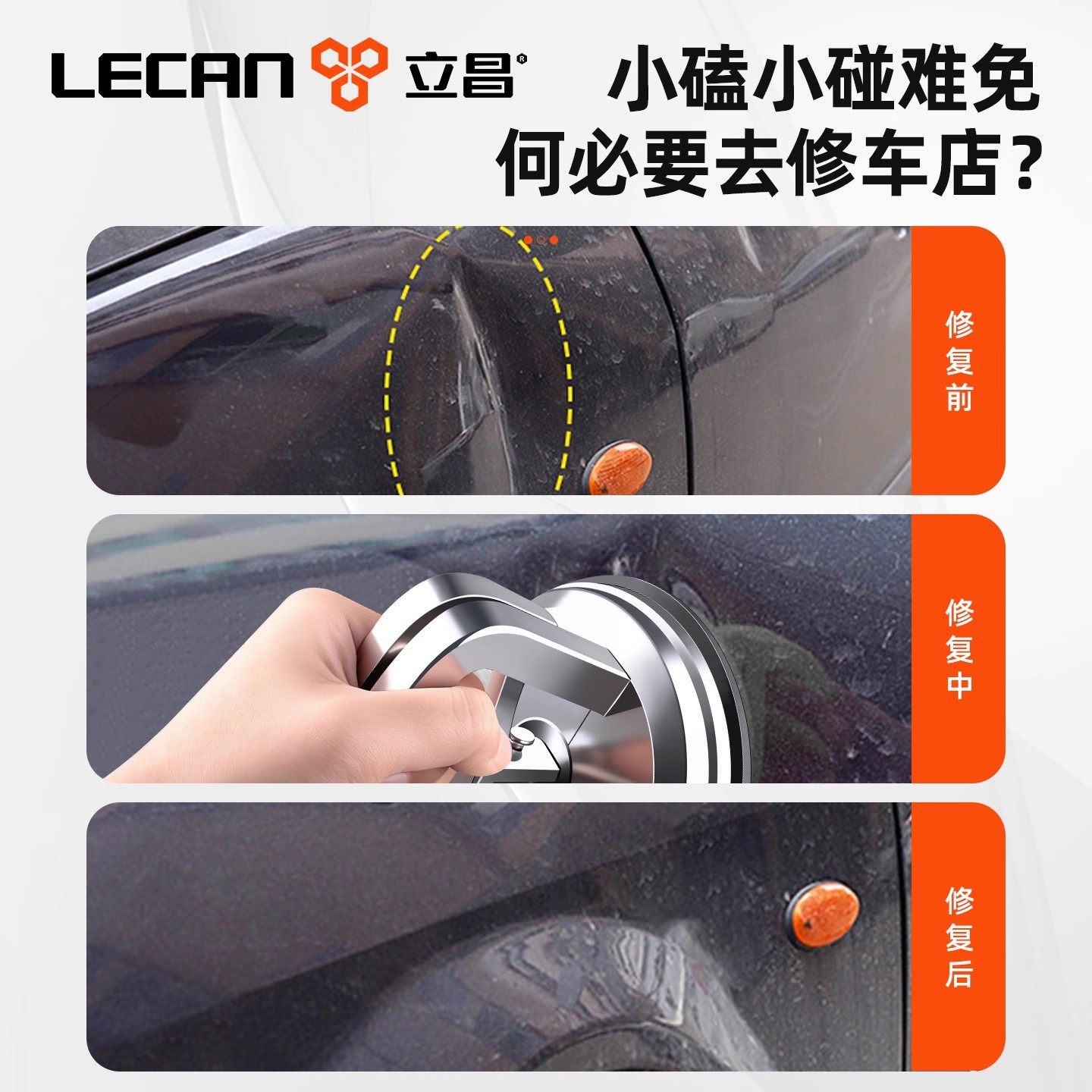 LECAN 立昌®

小磕小碰难免
何必要去修车店？

修复前

修复中

修复后