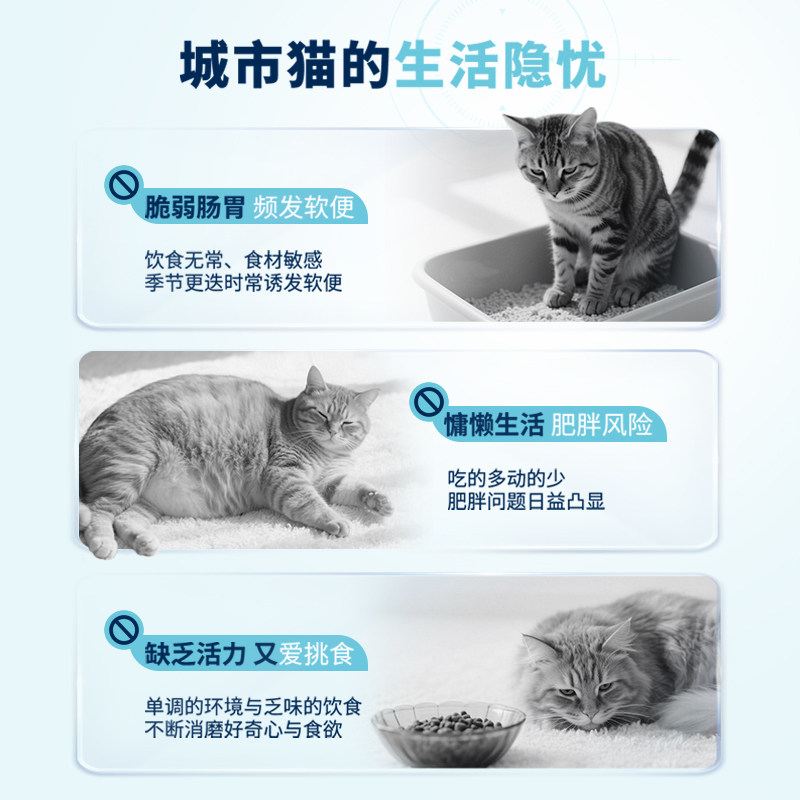 城市猫的生活隐忧

脆弱肠胃 频发软便

饮食无常、食材敏感
季节更迭时常诱发软便

慵懒生活 肥胖风险

吃的多动的少
肥胖问题日益凸显

缺乏活力 又爱挑食

单调的环境与乏味的饮食
不断消磨好奇心与食欲