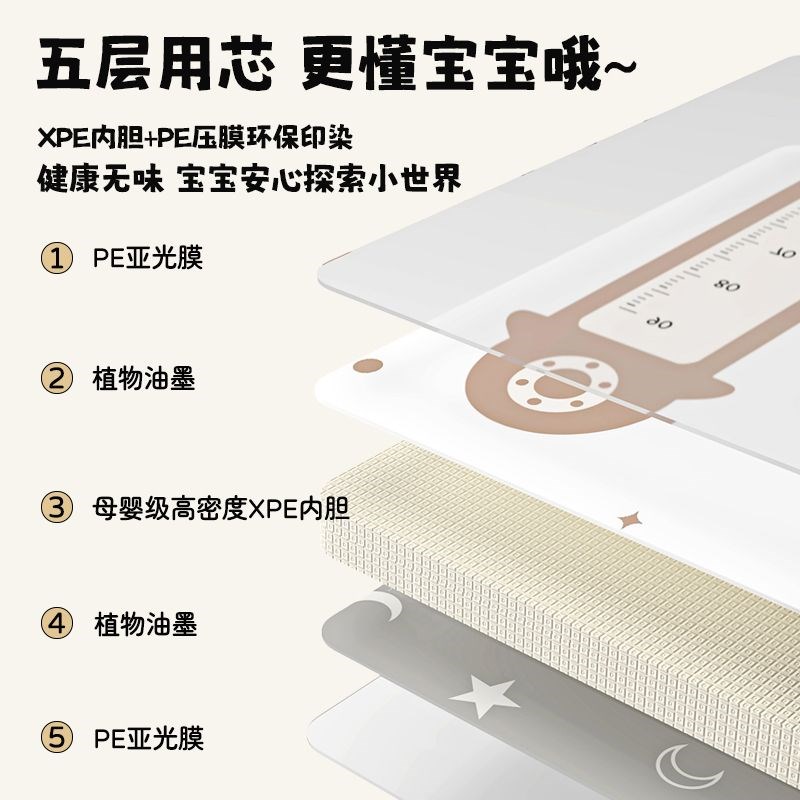 五层用芯 更懂宝宝哦~

XPE内胆+PE压膜环保印染
健康无味 宝宝安心探索小世界

① PE亚光膜

② 植物油墨

③ 母婴级高密度XPE内胆

④ 植物油墨

⑤ PE亚光膜

70
80
90