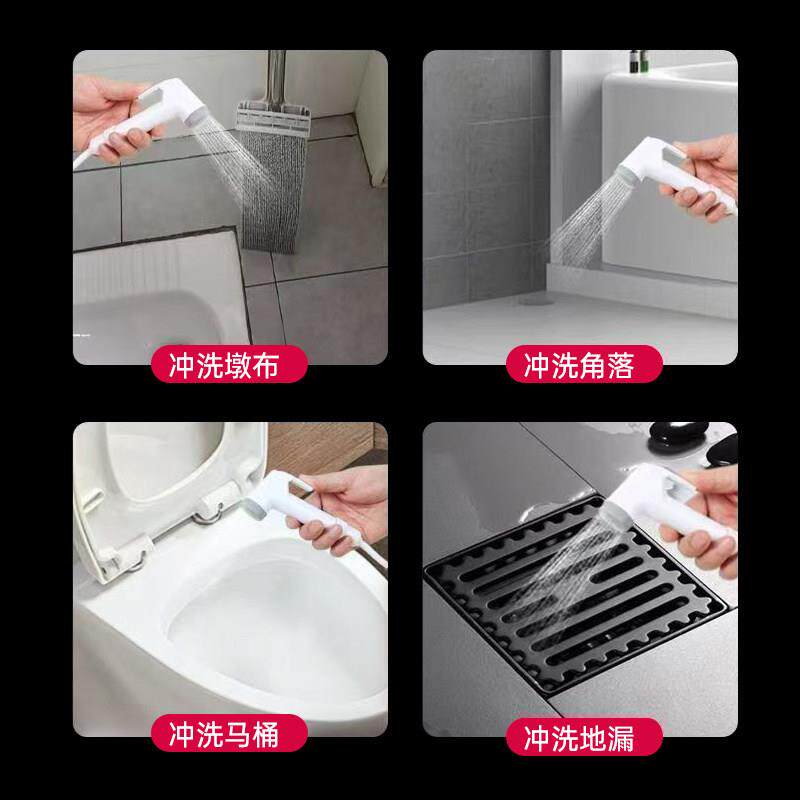 冲洗墩布

冲洗角落

冲洗马桶

冲洗地漏