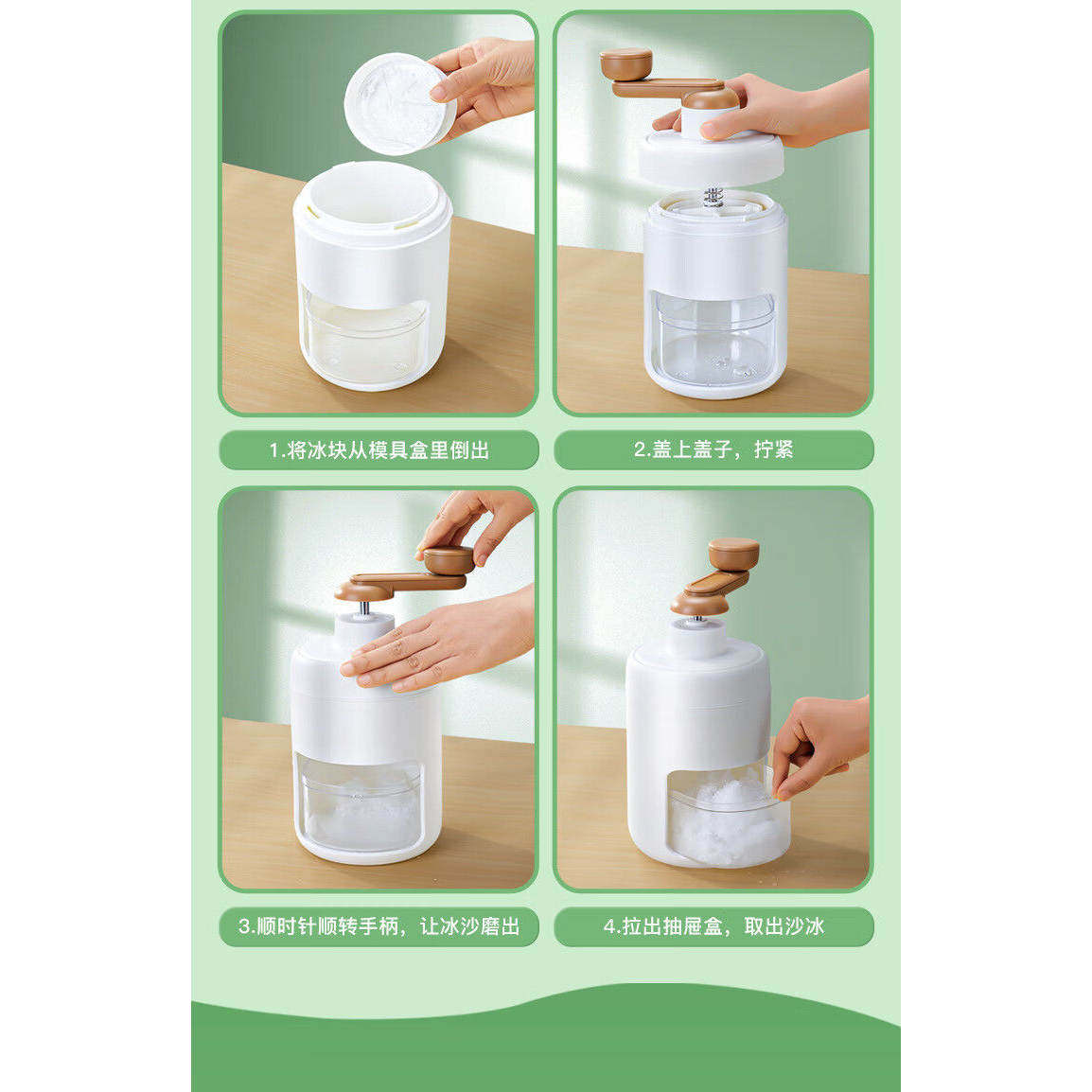 1.将冰块从模具盒里倒出

2.盖上盖子，拧紧

3.顺时针顺转手柄，让冰沙磨出

4.拉出抽屉盒，取出沙冰