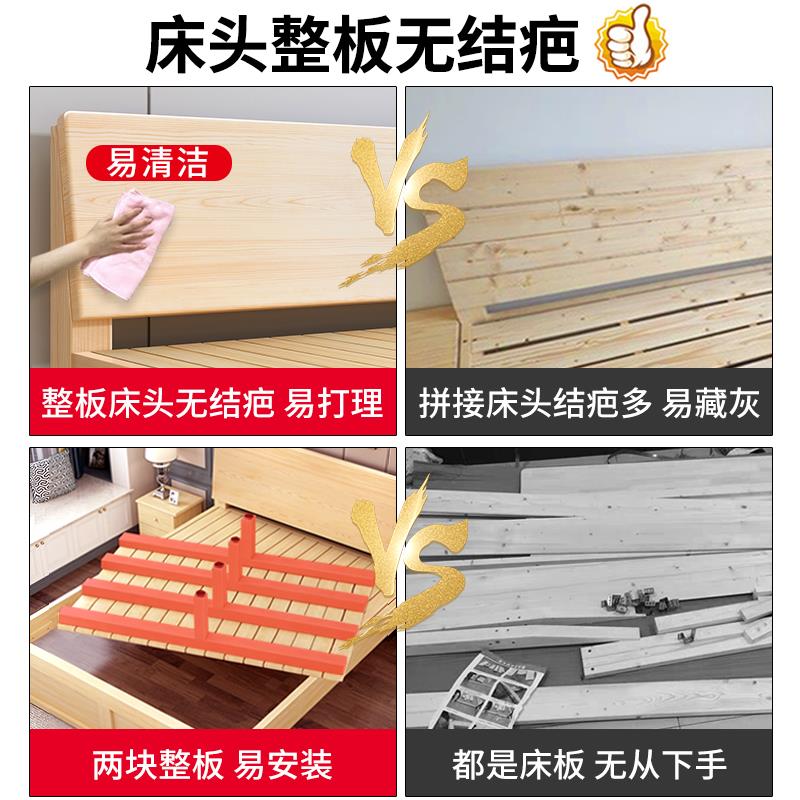 床头整板无结疤

易清洁

VS

整板床头无结疤 易打理

拼接床头结疤多 易藏灰

VS

两块整板 易安装

都是床板 无从下手