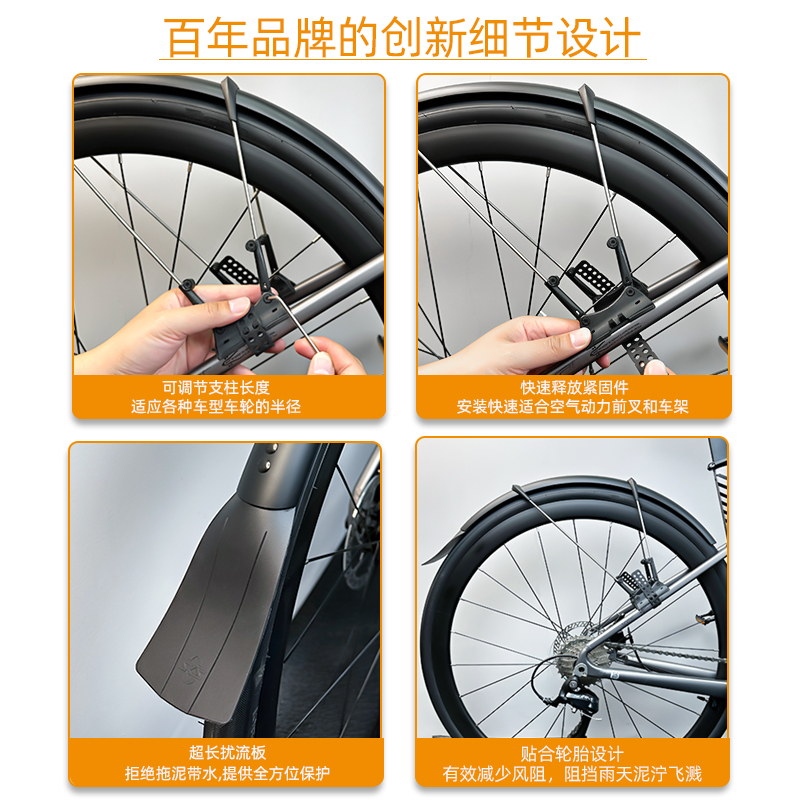 百年品牌的创新细节设计

可调节支柱长度
适应各种车型车轮的半径

快速释放紧固件
安装快速适合空气动力前叉和车架

超长扰流板
拒绝拖泥带水,提供全方位保护

贴合轮胎设计
有效减少风阻，阻挡雨天泥泞飞溅