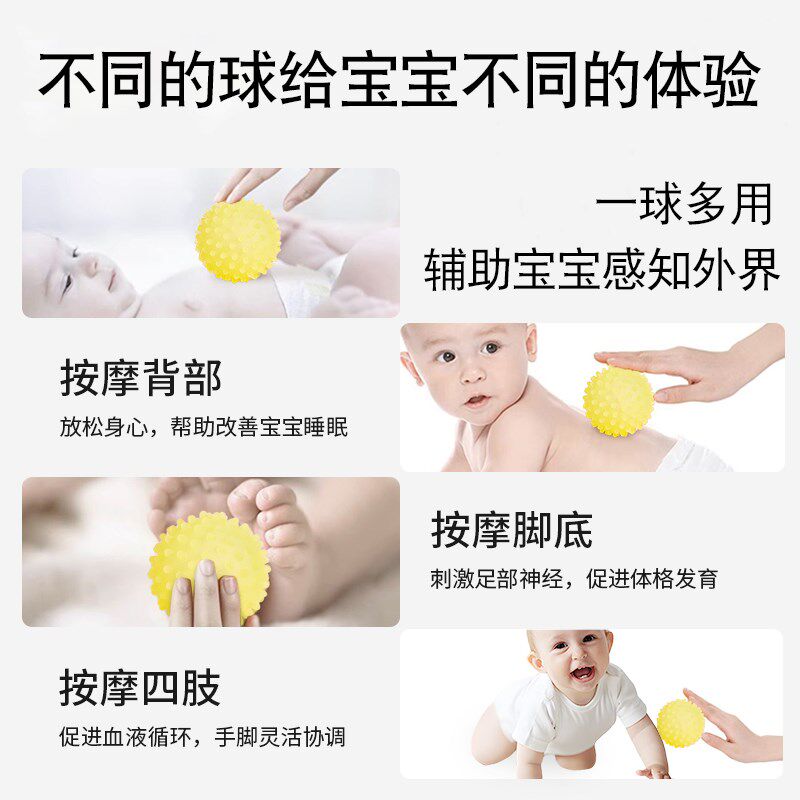 不同的球给宝宝不同的体验

一球多用
辅助宝宝感知外界

按摩背部
放松身心，帮助改善宝宝睡眠

按摩脚底
刺激足部神经，促进体格发育

按摩四肢
促进血液循环，手脚灵活协调