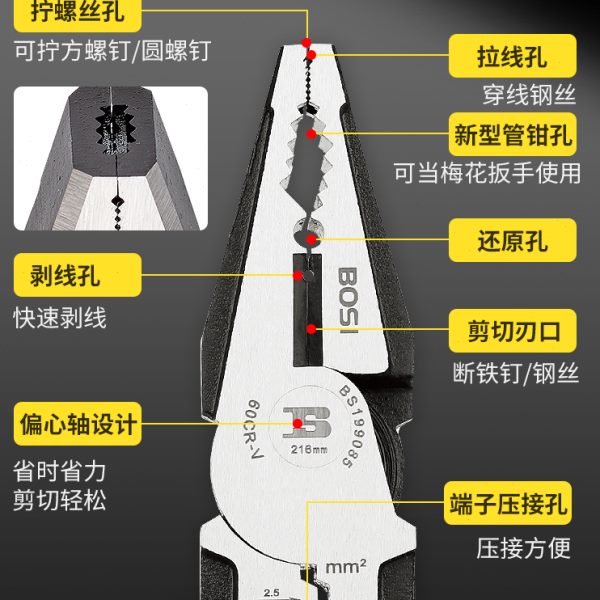 拧螺丝孔
可拧方螺钉/圆螺钉

拉线孔
穿线钢丝

新型管钳孔
可当梅花扳手使用

还原孔

剥线孔
快速剥线

BOSI

剪切刃口
断铁钉/钢丝

偏心轴设计
省时省力
剪切轻松

60CR-V
BS199085
216mm

端子压接孔
压接方便

$mm^2$
2.5