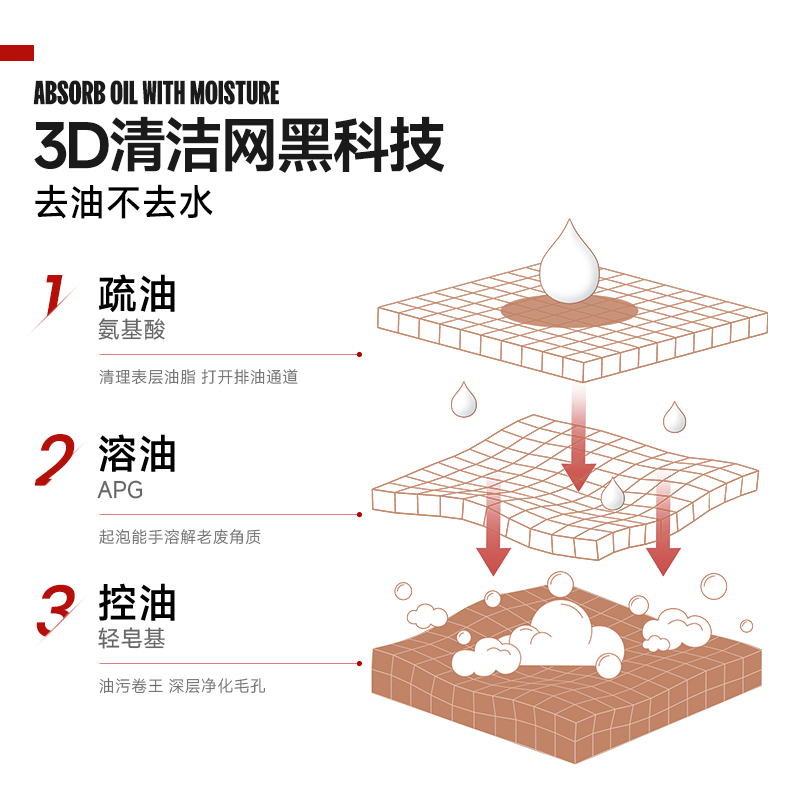 ABSORB OIL WITH MOISTURE

3D清洁网黑科技

去油不去水

1 疏油
氨基酸

清理表层油脂 打开排油通道

2 溶油
APG

起泡能手溶解老废角质

3 控油
轻皂基

油污卷王 深层净化毛孔