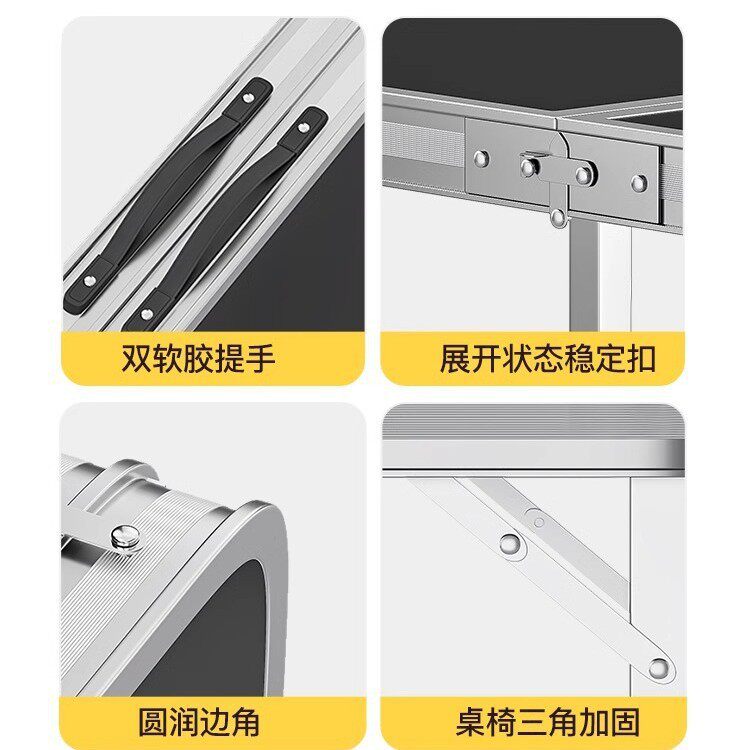 双软胶提手

展开状态稳定扣

圆润边角

桌椅三角加固