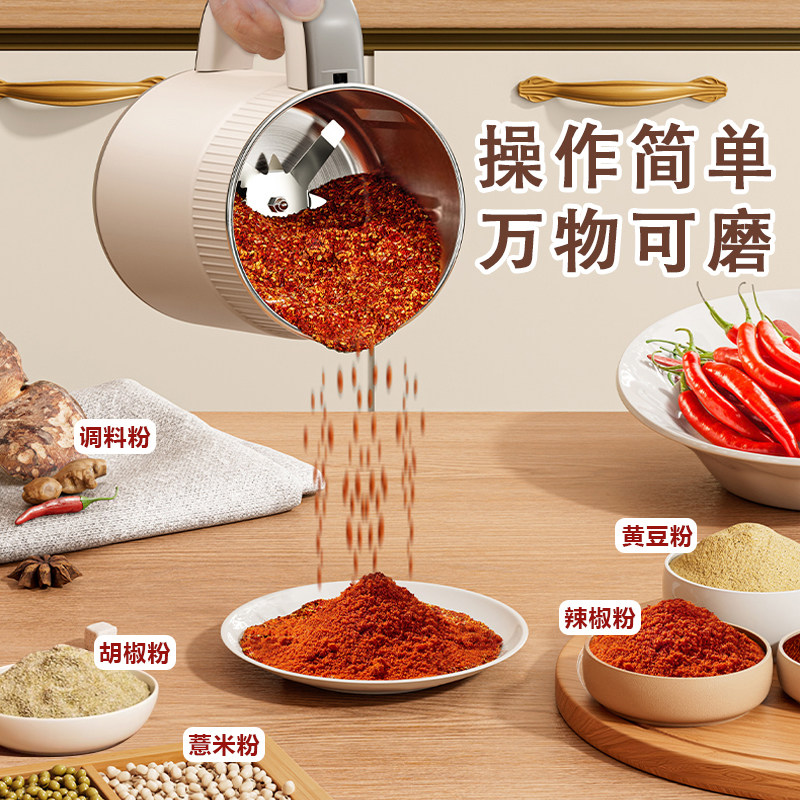 操作简单
万物可磨

调料粉

黄豆粉

辣椒粉

胡椒粉

薏米粉