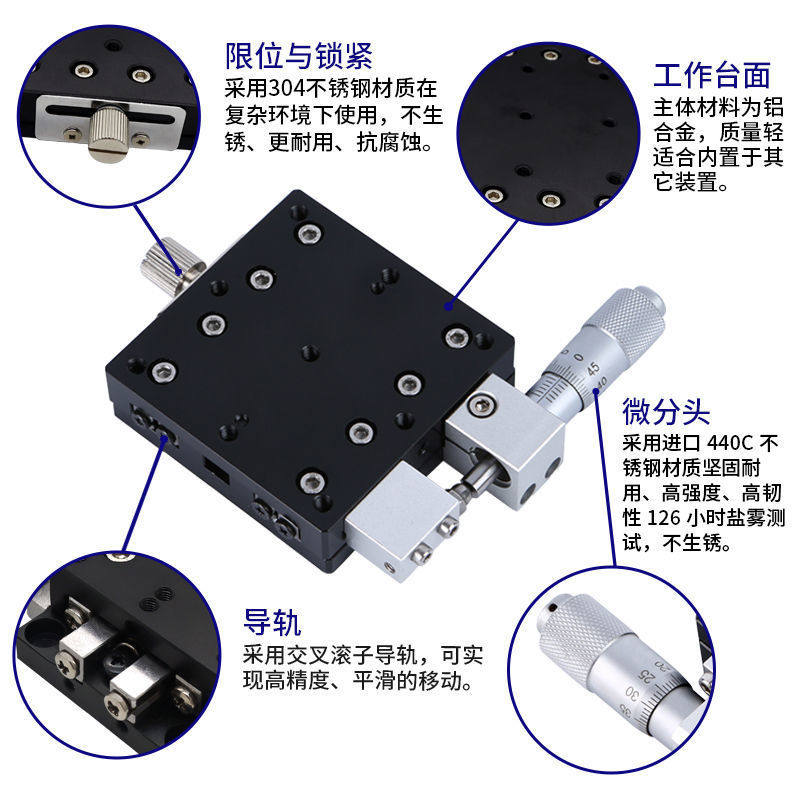 限位与锁紧
采用304不锈钢材质在复杂环境下使用，不生锈、更耐用、抗腐蚀。

工作台面
主体材料为铝合金，质量轻适合内置于其它装置。

0
45

微分头
采用进口 440C 不锈钢材质坚固耐用、高强度、高韧性 126 小时盐雾测试，不生锈。

导轨
采用交叉滚子导轨，可实现高精度、平滑的移动。

20
25
30
35