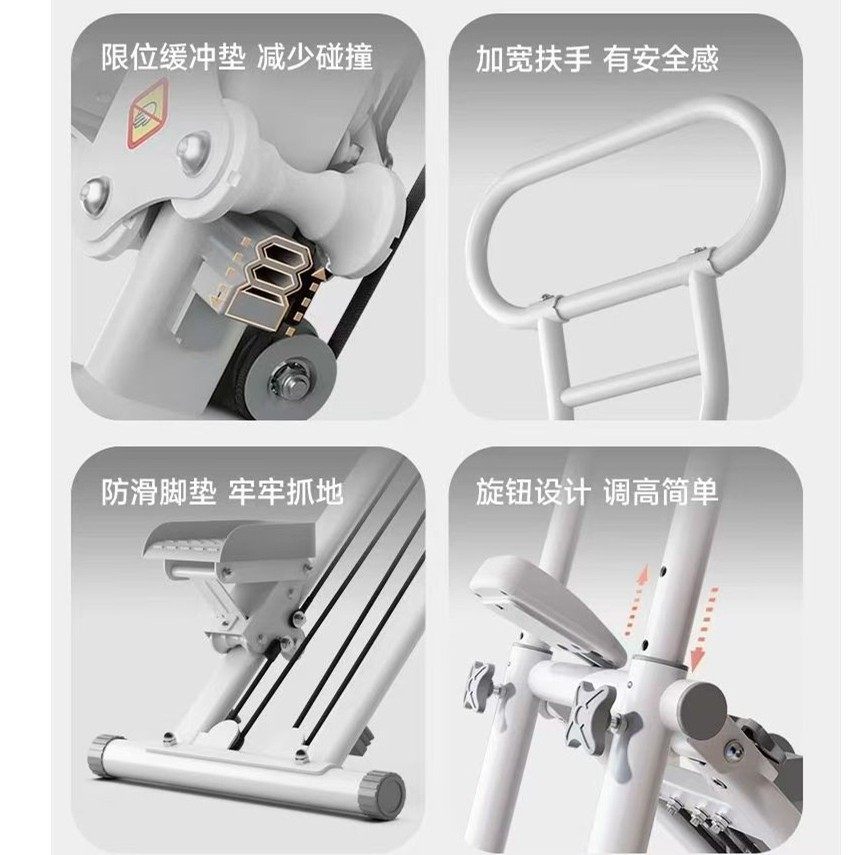 限位缓冲垫 减少碰撞

加宽扶手 有安全感

防滑脚垫 牢牢抓地

旋钮设计 调高简单