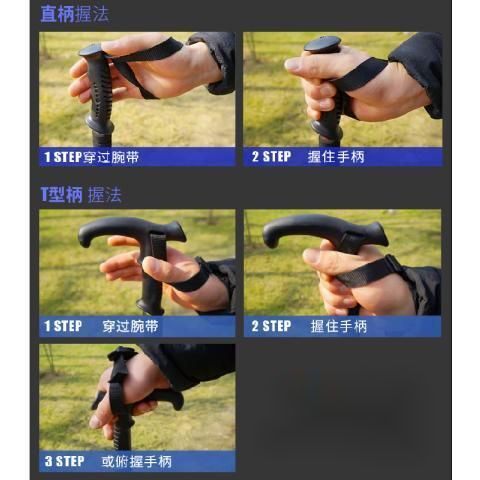 直柄握法

1 STEP穿过腕带

2 STEP 握住手柄

T型柄 握法

1 STEP 穿过腕带

2 STEP 握住手柄

3 STEP 或俯握手柄