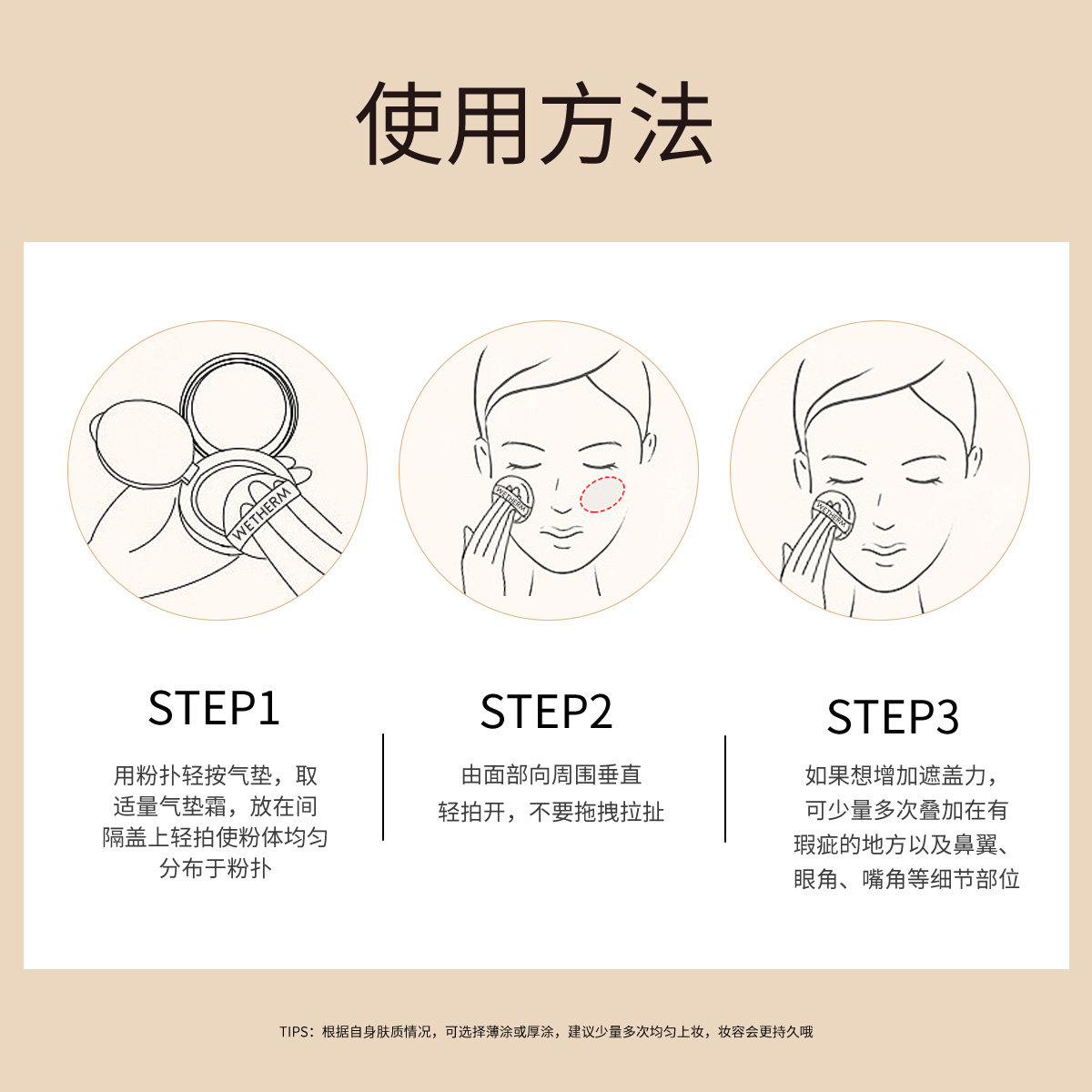 使用方法

WETHERM

WETHERM

WETHERM

STEP1

用粉扑轻按气垫，取适量气垫霜，放在间隔盖上轻拍使粉体均匀分布于粉扑

STEP2

由面部向周围垂直轻拍开，不要拖拽拉扯

STEP3

如果想增加遮盖力，可少量多次叠加在有瑕疵的地方以及鼻翼、眼角、嘴角等细节部位

TIPS：根据自身肤质情况，可选择薄涂或厚涂，建议少量多次均匀上妆，妆容会更持久哦