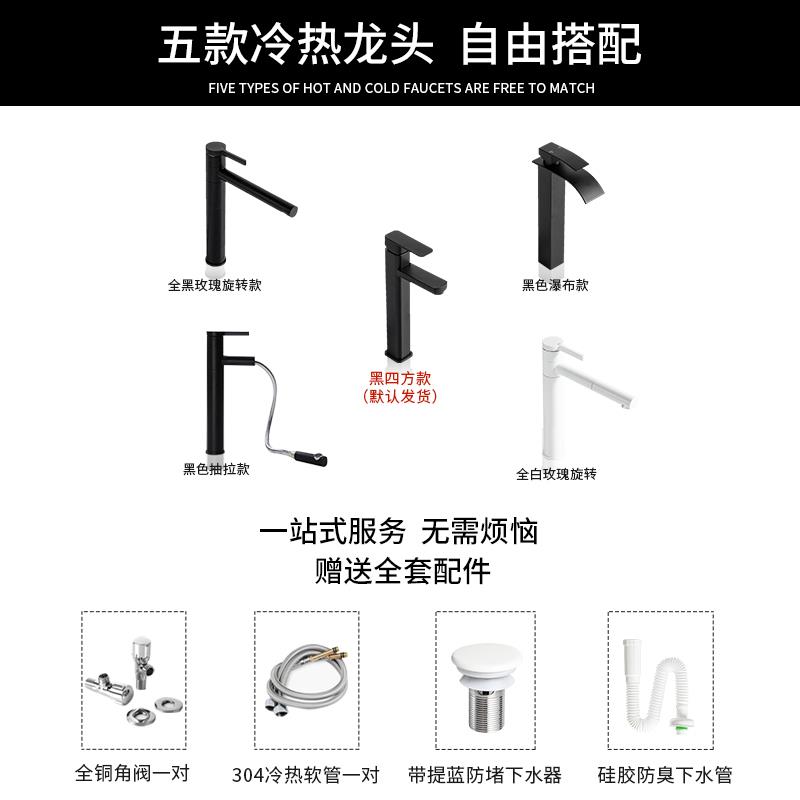 五款冷热龙头 自由搭配
FIVE TYPES OF HOT AND COLD FAUCETS ARE FREE TO MATCH

全黑玫瑰旋转款

黑色瀑布款

黑四方款
(默认发货)

黑色抽拉款

全白玫瑰旋转

一站式服务 无需烦恼
赠送全套配件

全铜角阀一对

304冷热软管一对

带提蓝防堵下水器

硅胶防臭下水管