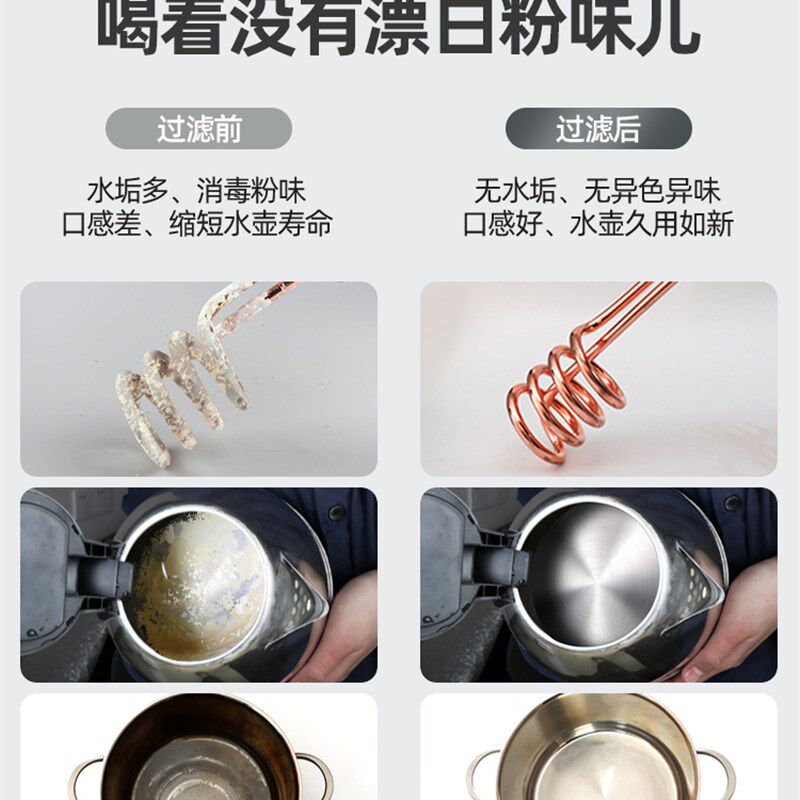 喝着没有漂白粉味儿

过滤前

水垢多、消毒粉味
口感差、缩短水壶寿命

过滤后

无水垢、无异色异味
口感好、水壶久用如新