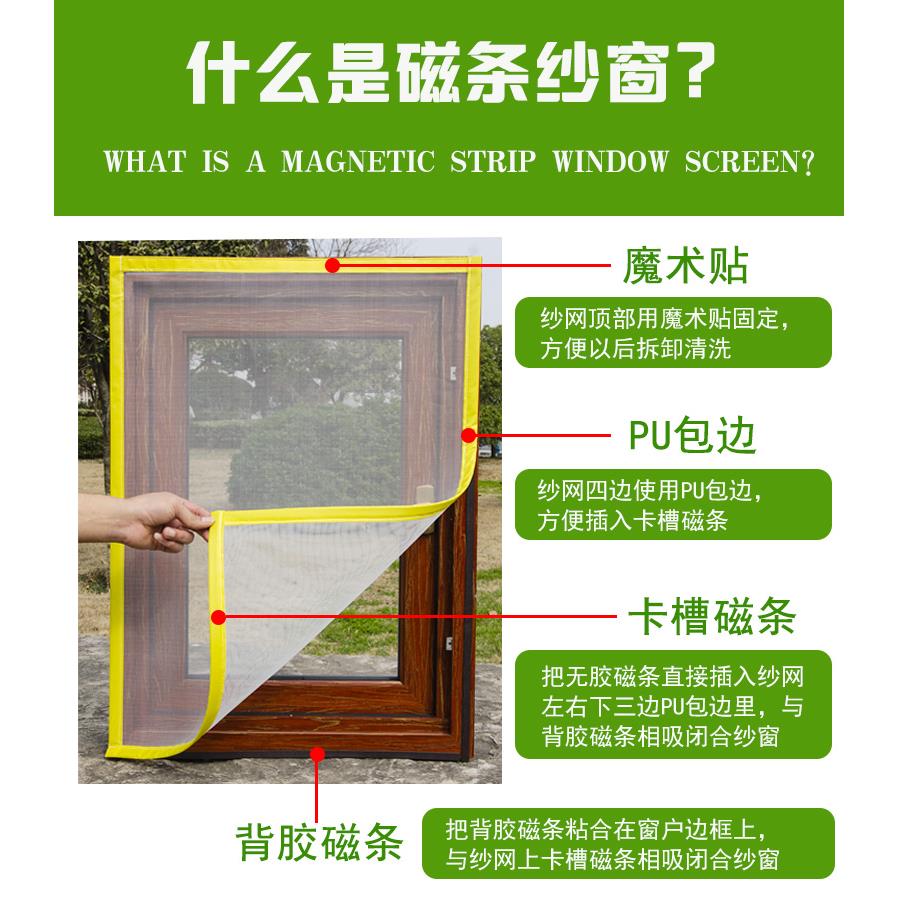 什么是磁条纱窗？

WHAT IS A MAGNETIC STRIP WINDOW SCREEN?

魔术贴

纱网顶部用魔术贴固定，方便以后拆卸清洗

PU包边

纱网四边使用PU包边，方便插入卡槽磁条

卡槽磁条

把无胶磁条直接插入纱网左右下三边PU包边里，与背胶磁条相吸闭合纱窗

背胶磁条

把背胶磁条粘合在窗户边框上，与纱网上卡槽磁条相吸闭合纱窗