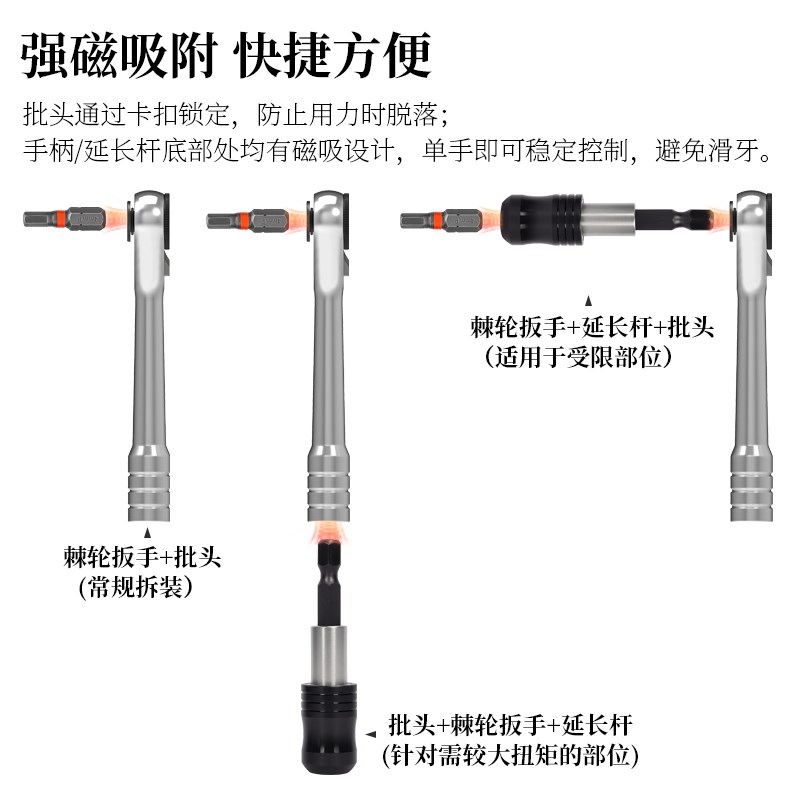 强磁吸附 快捷方便

批头通过卡扣锁定，防止用力时脱落；
手柄/延长杆底部处均有磁吸设计，单手即可稳定控制，避免滑牙。

棘轮扳手+延长杆+批头
（适用于受限部位）

棘轮扳手+批头
(常规拆装)

批头+棘轮扳手+延长杆
(针对需较大扭矩的部位)