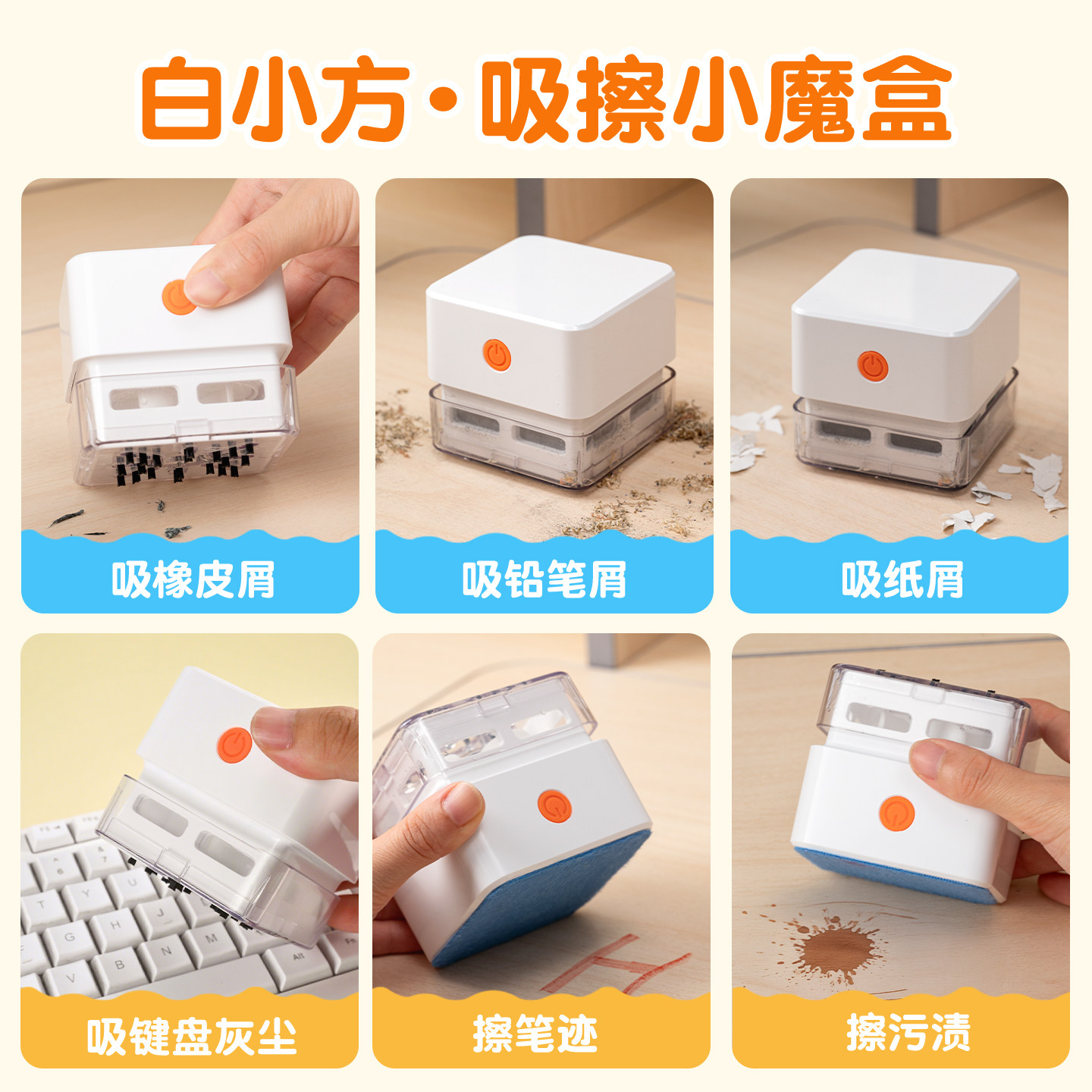 白小方·吸擦小魔盒

吸橡皮屑

吸铅笔屑

吸纸屑

吸键盘灰尘

擦笔迹

擦污渍