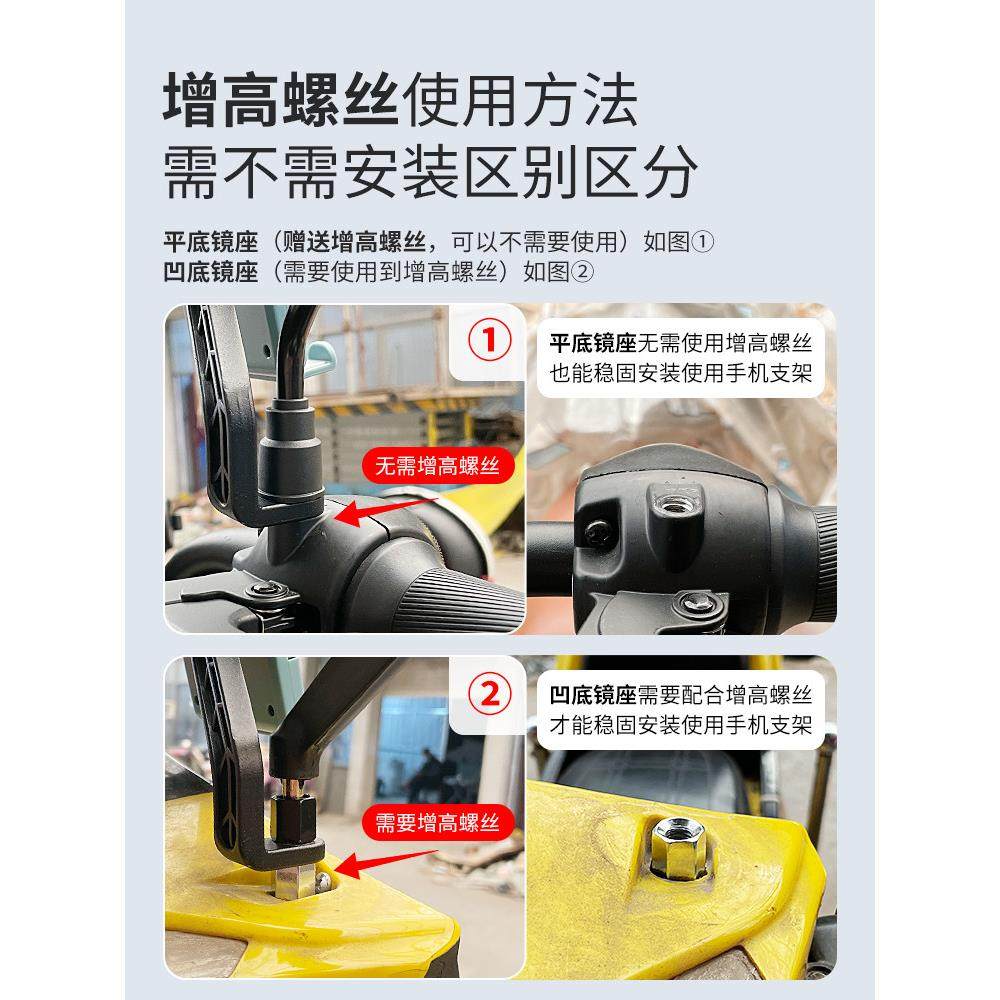 增高螺丝使用方法
需不需安装区别区分

平底镜座（赠送增高螺丝，可以不需要使用）如图①
凹底镜座（需要使用到增高螺丝）如图②

①

平底镜座无需使用增高螺丝
也能稳固安装使用手机支架

无需增高螺丝

②

凹底镜座需要配合增高螺丝
才能稳固安装使用手机支架

需要增高螺丝