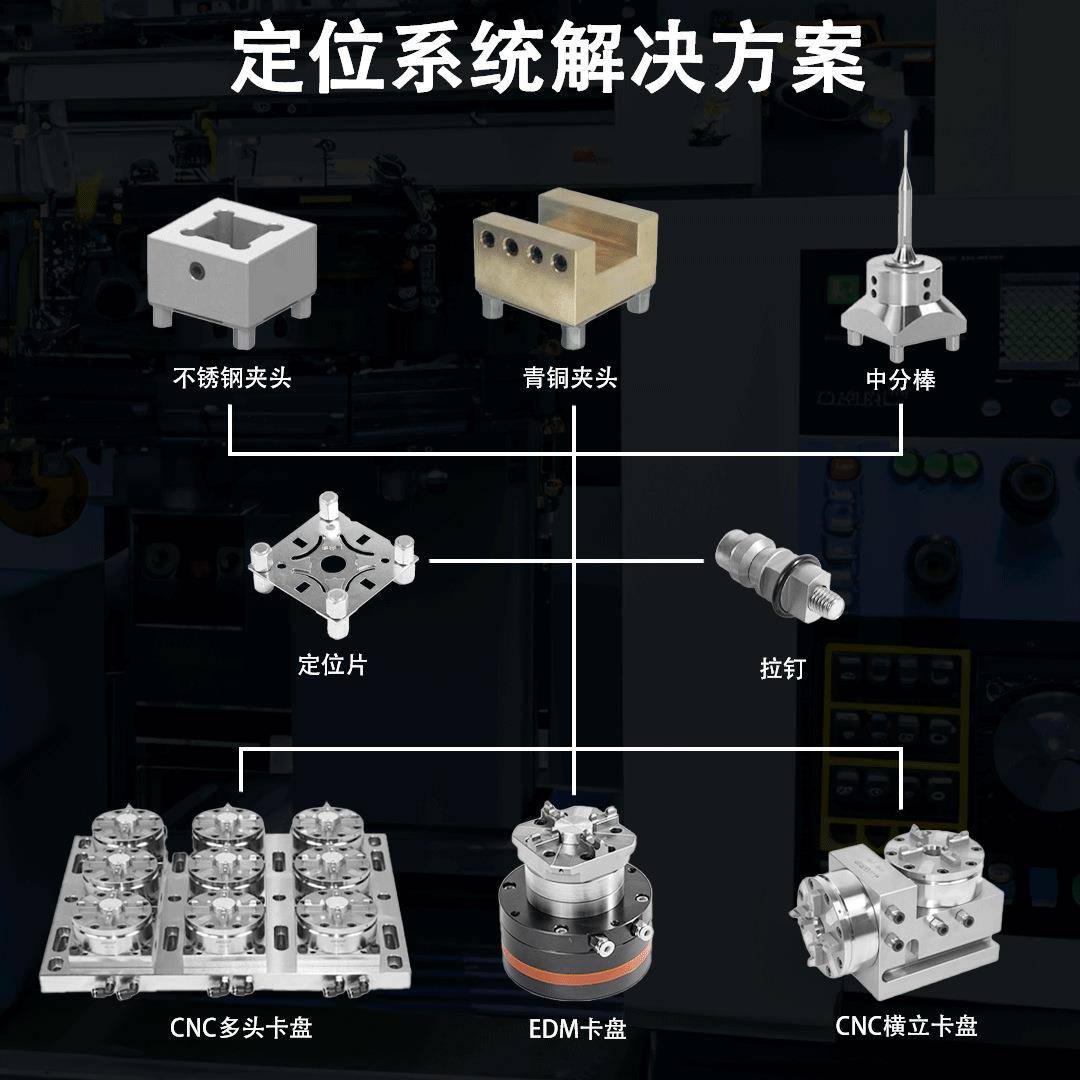 定位系统解决方案

不锈钢夹头

青铜夹头

中分棒

定位片

拉钉

CNC多头卡盘

EDM卡盘

CNC横立卡盘