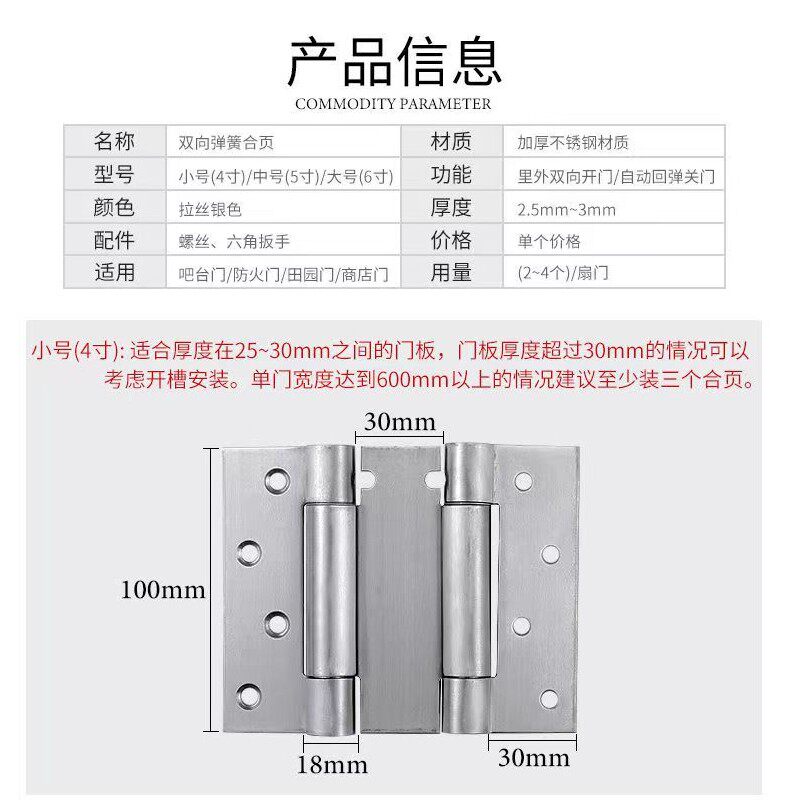 产品信息
COMMODITY PARAMETER

| 名称 | 双向弹簧合页 | 材质 | 加厚不锈钢材质 |
|---|---|---|---|
| 型号 | 小号(4寸)/中号(5寸)/大号(6寸) | 功能 | 里外双向开门/自动回弹关门 |
| 颜色 | 拉丝银色 | 厚度 | 2.5mm~3mm |
| 配件 | 螺丝、六角扳手 | 价格 | 单个价格 |
| 适用 | 吧台门/防火门/田园门/商店门 | 用量 | (2~4个)/扇门 |

小号(4寸): 适合厚度在25~30mm之间的门板，门板厚度超过30mm的情况可以考虑开槽安装。单门宽度达到600mm以上的情况建议至少装三个合页。

30mm
100mm
18mm
30mm