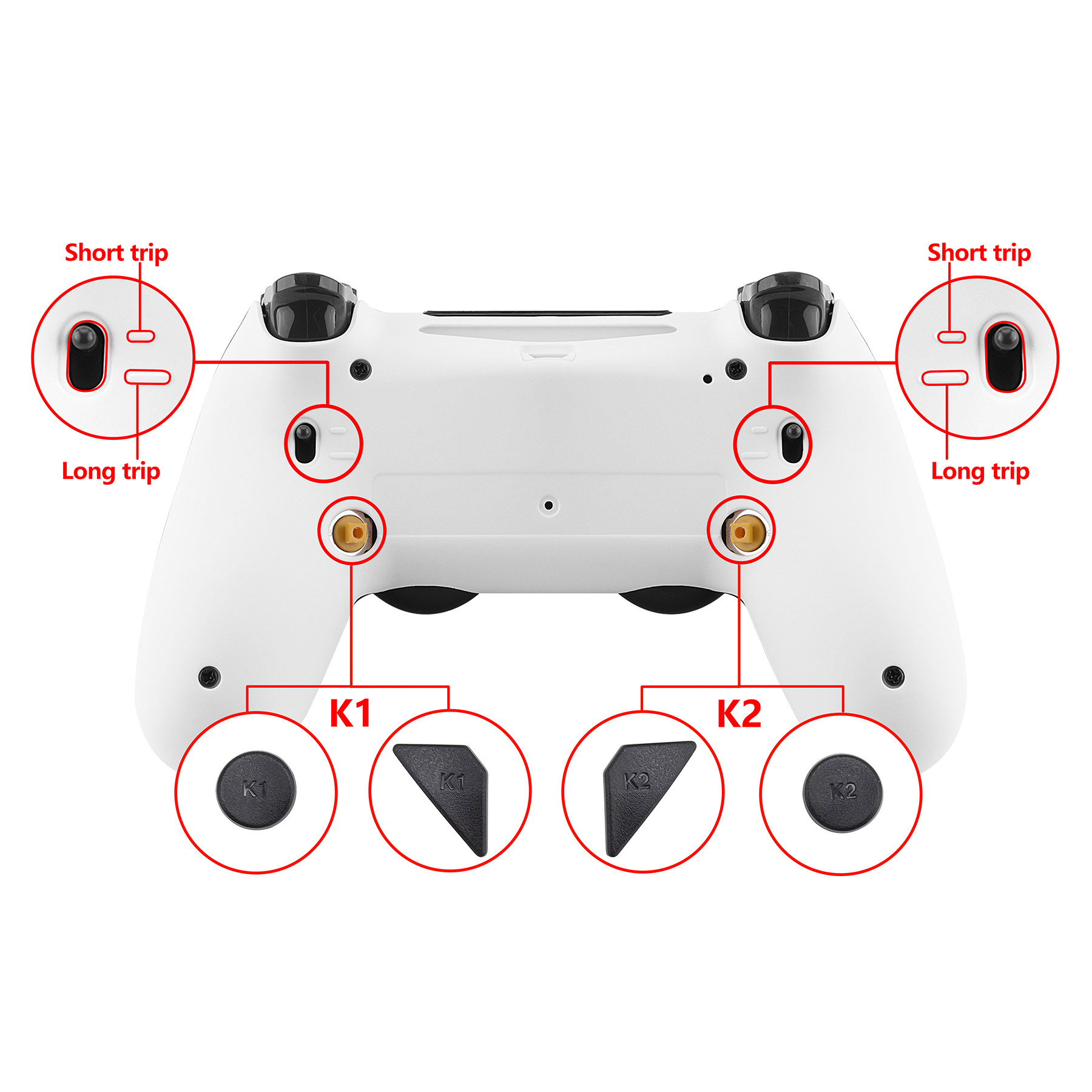 Short trip
Long trip
Short trip
Long trip
K1
K2
K1
K1
K2
K2