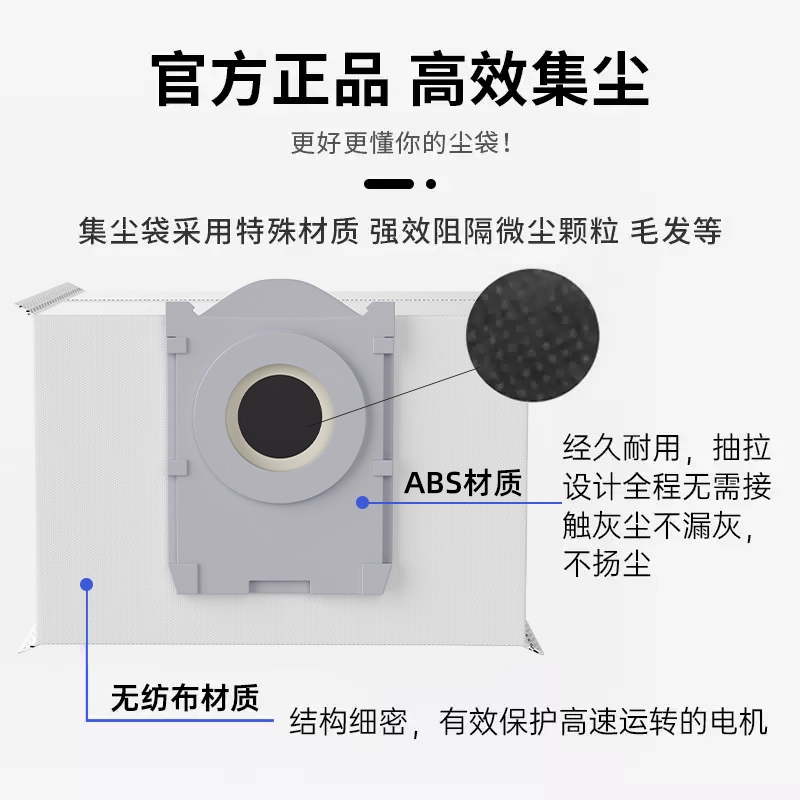 官方正品 高效集尘

更好更懂你的尘袋！

集尘袋采用特殊材质 强效阻隔微尘颗粒 毛发等

ABS材质

经久耐用，抽拉设计全程无需接触灰尘不漏灰，不扬尘

无纺布材质

结构细密，有效保护高速运转的电机