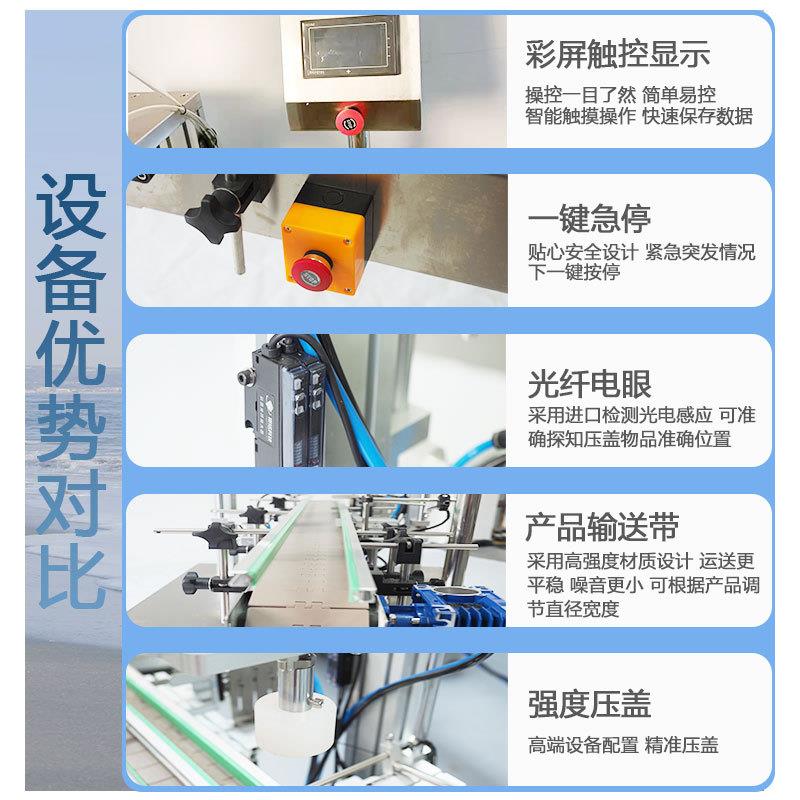 设备优势对比

彩屏触控显示
操控一目了然 简单易控
智能触摸操作 快速保存数据

一键急停
贴心安全设计 紧急突发情况下一键按停

光纤电眼
采用进口检测光电感应 可准确探知压盖物品准确位置

产品输送带
采用高强度材质设计 运送更平稳 噪音更小 可根据产品调节直径宽度

强度压盖
高端设备配置 精准压盖