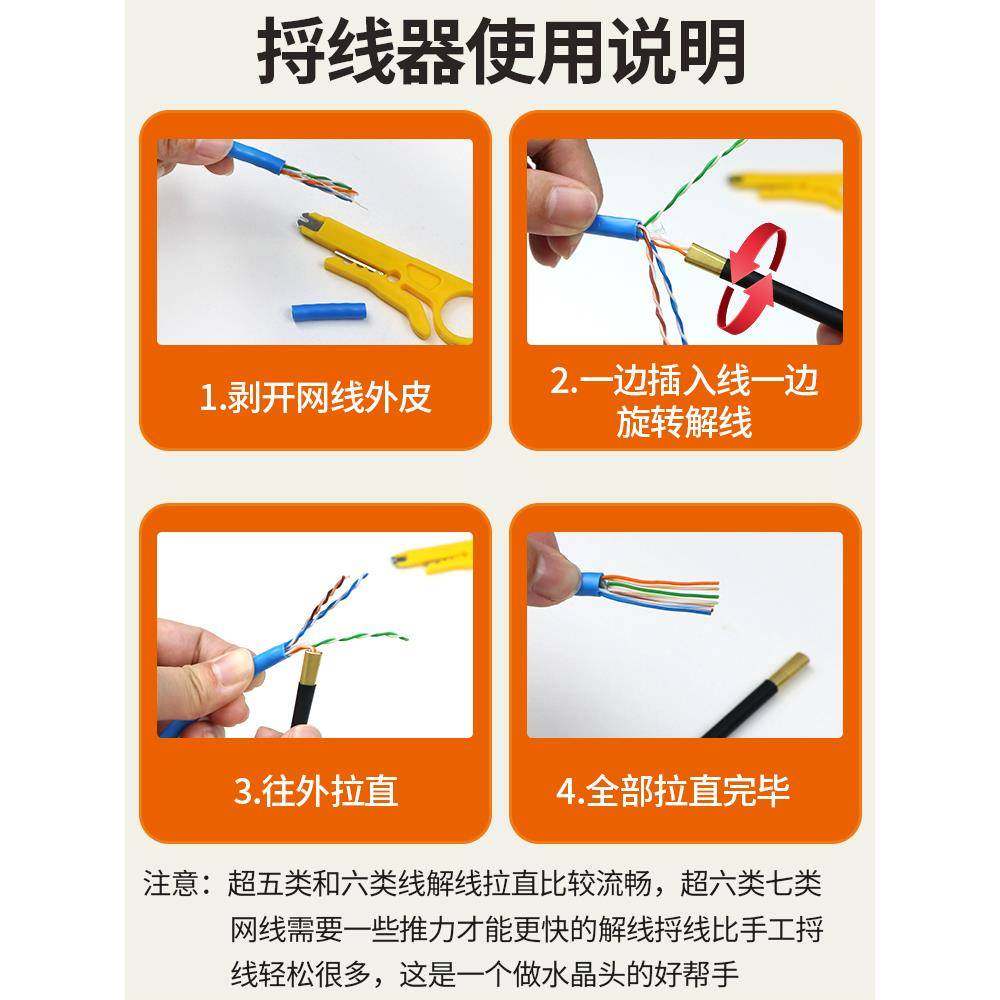 捋线器使用说明

1.剥开网线外皮

2.一边插入线一边旋转解线

3.往外拉直

4.全部拉直完毕

注意：超五类和六类线解线拉直比较流畅，超六类七类网线需要一些推力才能更快的解线捋线比手工捋线轻松很多，这是一个做水晶头的好帮手