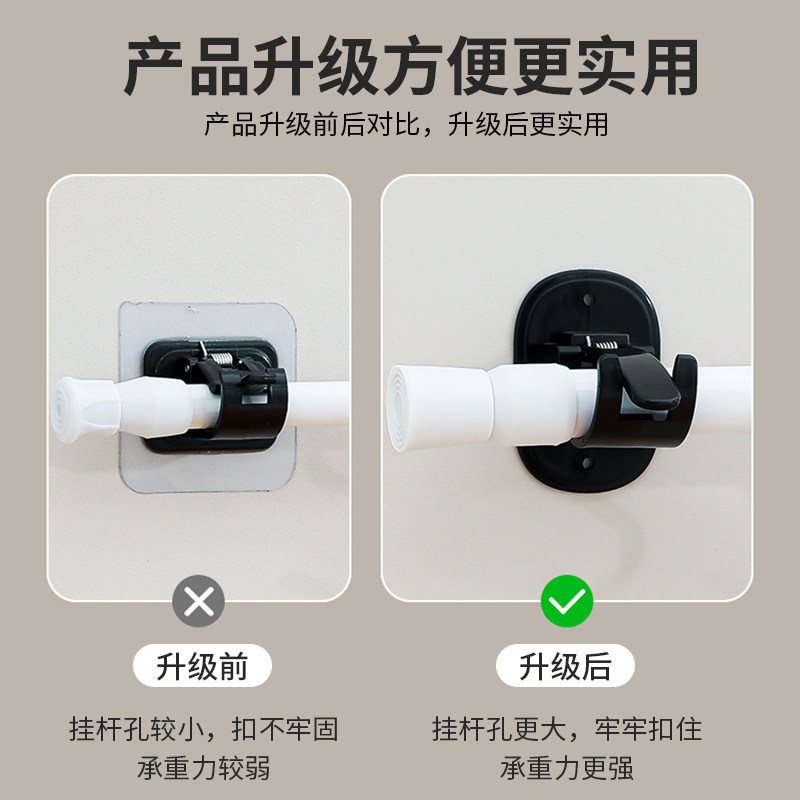 产品升级方便更实用

产品升级前后对比，升级后更实用

升级前

挂杆孔较小，扣不牢固
承重力较弱

升级后

挂杆孔更大，牢牢扣住
承重力更强