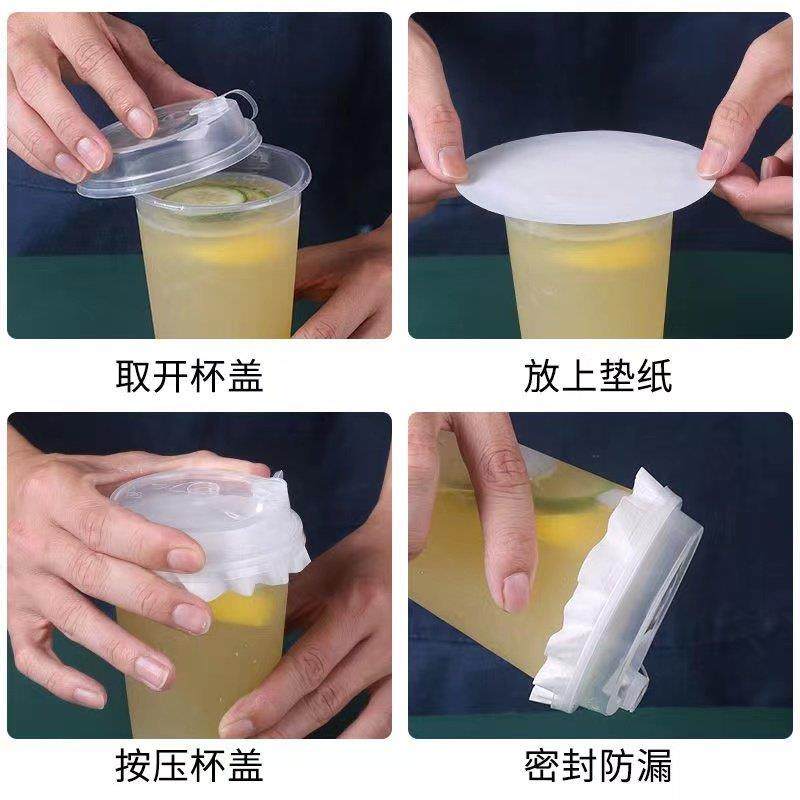 取开杯盖

放上垫纸

按压杯盖

密封防漏