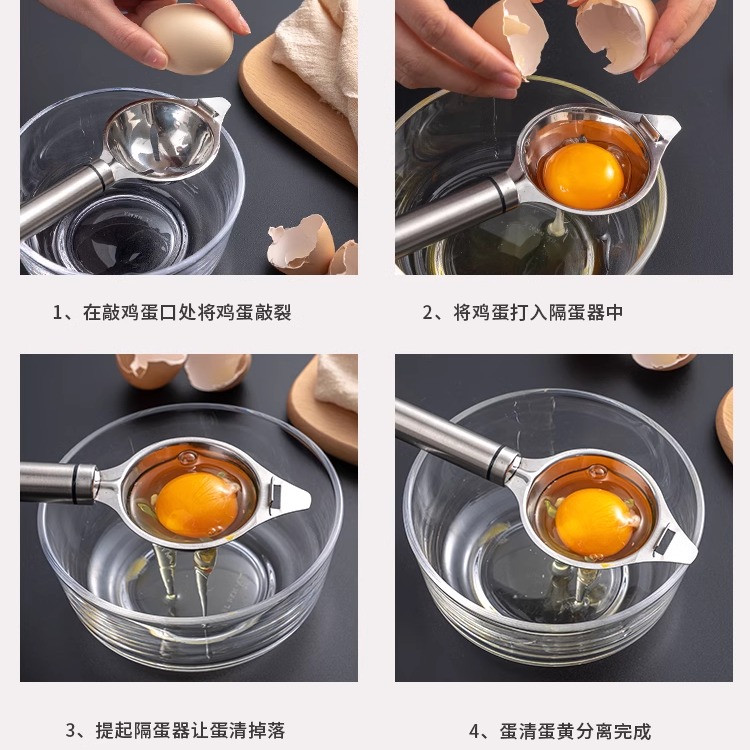 1、在敲鸡蛋口处将鸡蛋敲裂

2、将鸡蛋打入隔蛋器中

3、提起隔蛋器让蛋清掉落

4、蛋清蛋黄分离完成