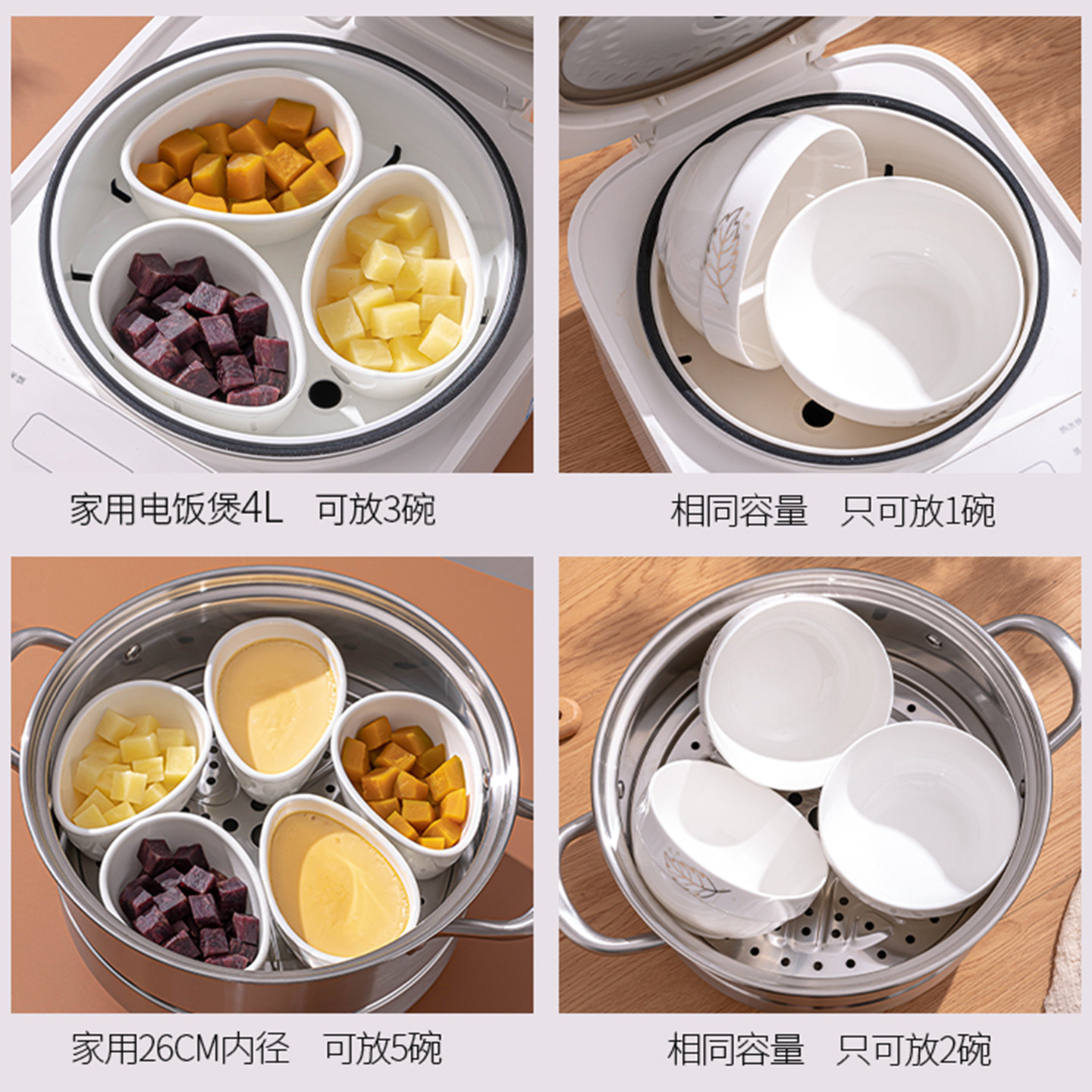 家用电饭煲4L 可放3碗

相同容量 只可放1碗

家用26CM内径 可放5碗

相同容量 只可放2碗