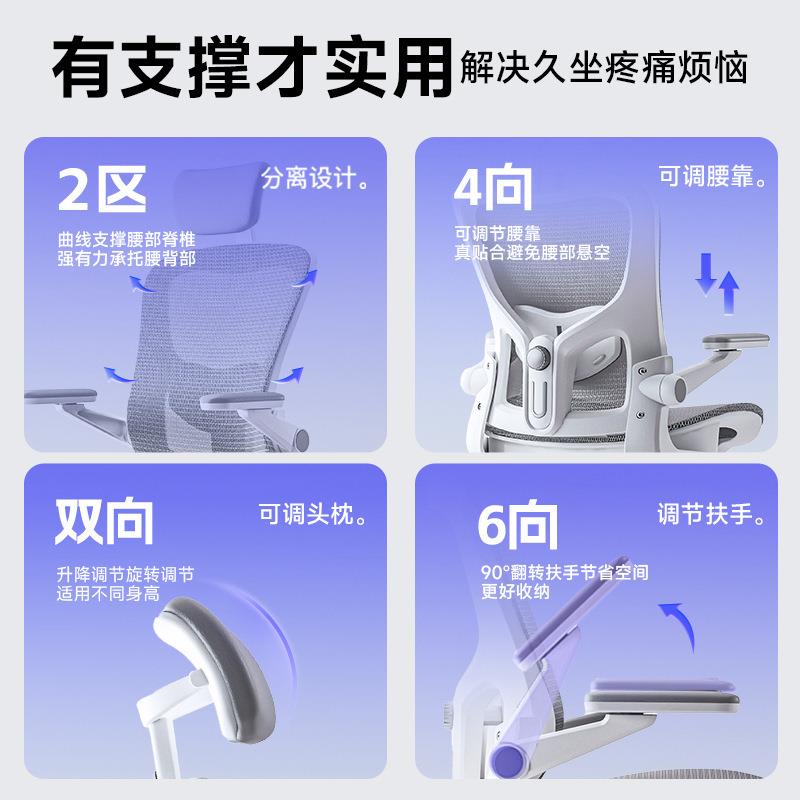 有支撑才实用 解决久坐疼痛烦恼

2区 分离设计。
曲线支撑腰部脊椎
强有力承托腰背部

4向 可调腰靠。
可调节腰靠
真贴合避免腰部悬空

双向 可调头枕。
升降调节旋转调节
适用不同身高

6向 调节扶手。
90°翻转扶手节省空间
更好收纳