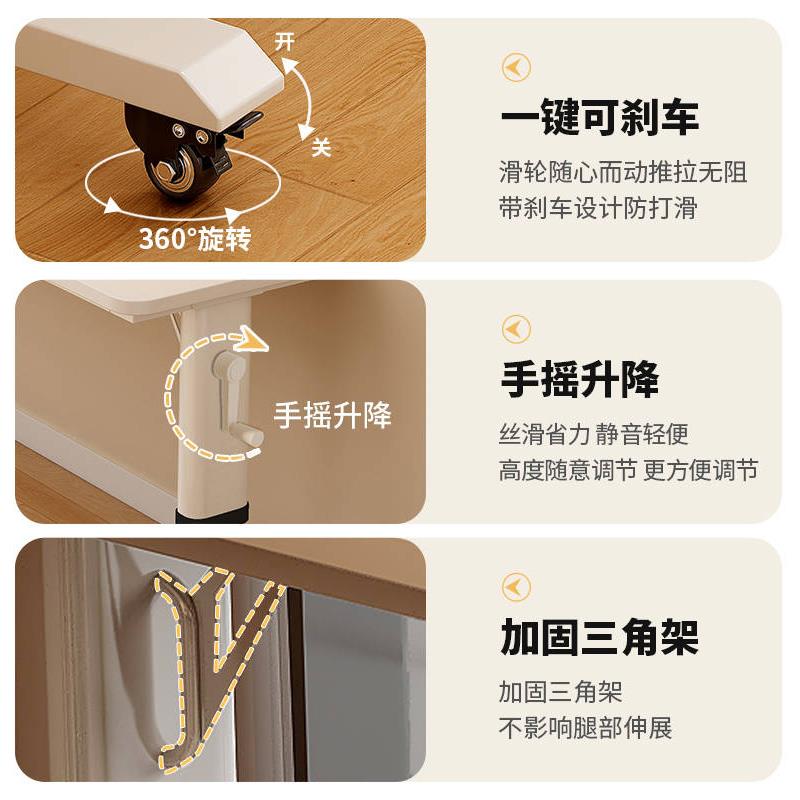 开
关
360°旋转

一键可刹车

滑轮随心而动推拉无阻
带刹车设计防打滑

手摇升降

手摇升降

丝滑省力 静音轻便
高度随意调节 更方便调节

加固三角架

加固三角架
不影响腿部伸展