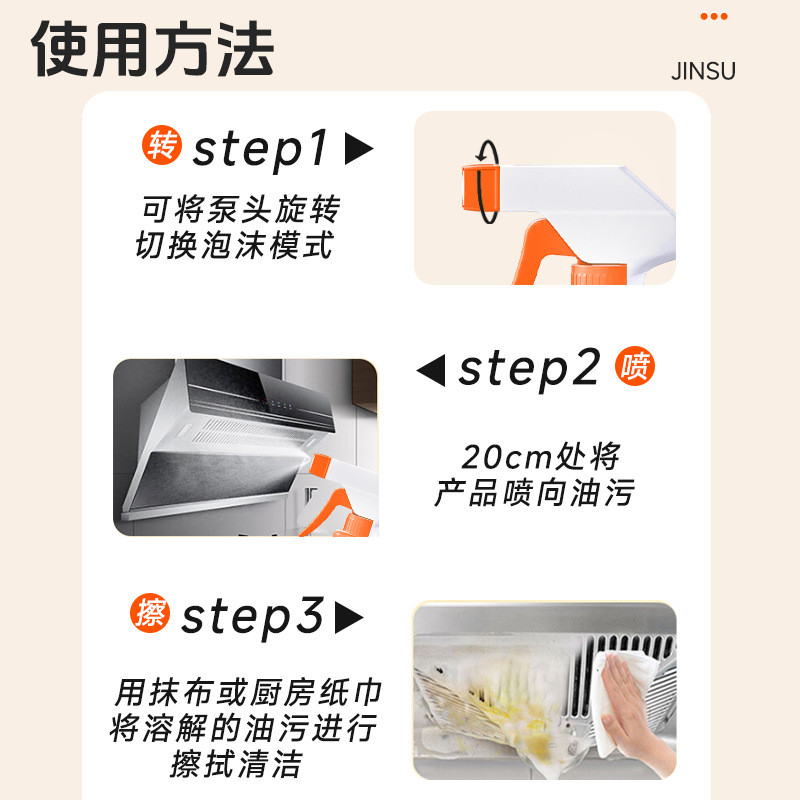 使用方法

JINSU

转 step1 ▶

可将泵头旋转
切换泡沫模式

◀ step2 喷

20cm处将
产品喷向油污

擦 step3 ▶

用抹布或厨房纸巾
将溶解的油污进行
擦拭清洁