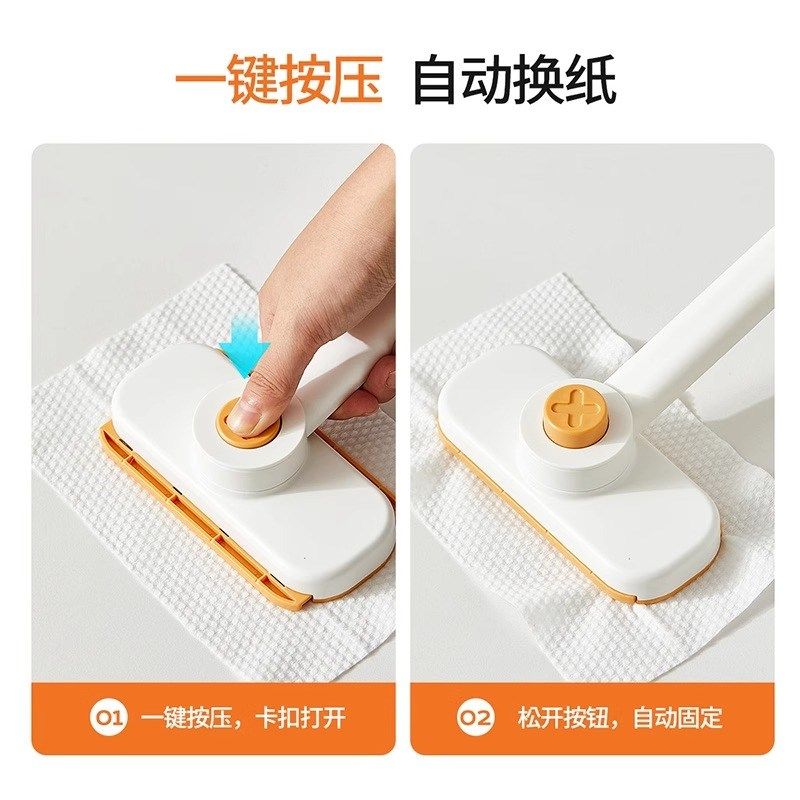 一键按压 自动换纸

01 一键按压，卡扣打开

02 松开按钮，自动固定