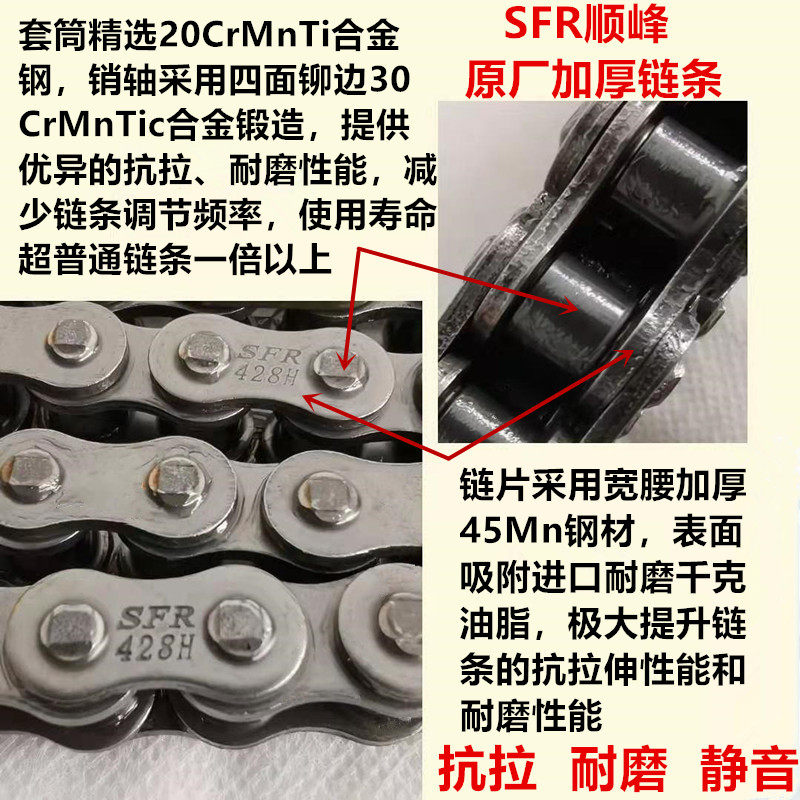 套筒精选20CrMnTi合金钢，销轴采用四面铆边30CrMnTic合金锻造，提供优异的抗拉、耐磨性能，减少链条调节频率，使用寿命超普通链条一倍以上

SFR顺峰
原厂加厚链条

SFR
428H

SFR
428H

链片采用宽腰加厚45Mn钢材，表面吸附进口耐磨千克油脂，极大提升链条的抗拉伸性能和耐磨性能

抗拉 耐磨 静音