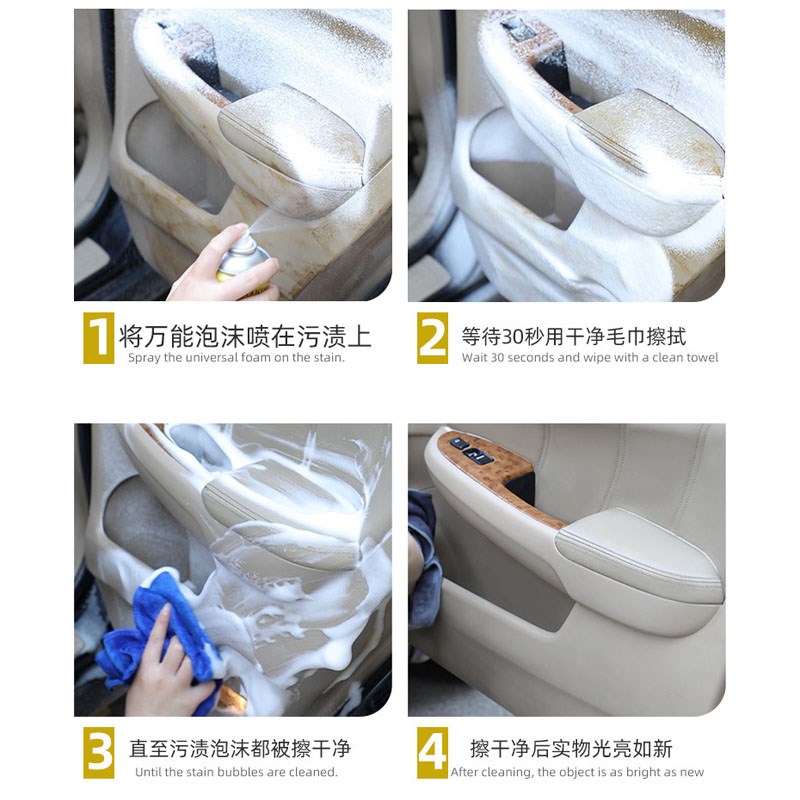 1 将万能泡沫喷在污渍上
Spray the universal foam on the stain.

2 等待30秒用干净毛巾擦拭
Wait 30 seconds and wipe with a clean towel

3 直至污渍泡沫都被擦干净
Until the stain bubbles are cleaned.

4 擦干净后实物光亮如新
After cleaning, the object is as bright as new