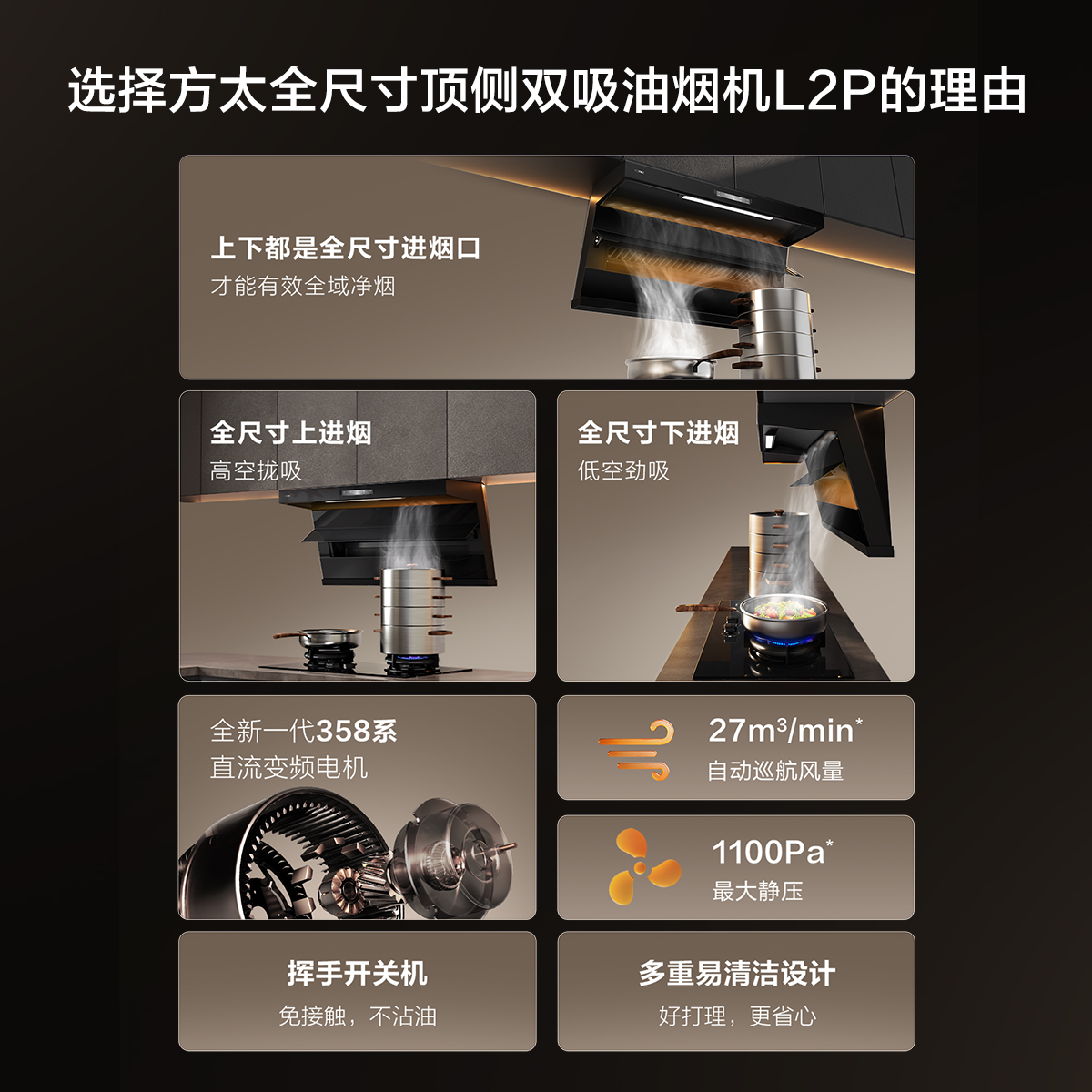 选择方太全尺寸顶侧双吸油烟机L2P的理由

上下都是全尺寸进烟口
才能有效全域净烟

全尺寸上进烟
高空拢吸

全尺寸下进烟
低空劲吸

全新一代358系
直流变频电机

$27m^3/min^*$
自动巡航风量

$1100Pa^*$
最大静压

挥手开关机
免接触，不沾油

多重易清洁设计
好打理，更省心