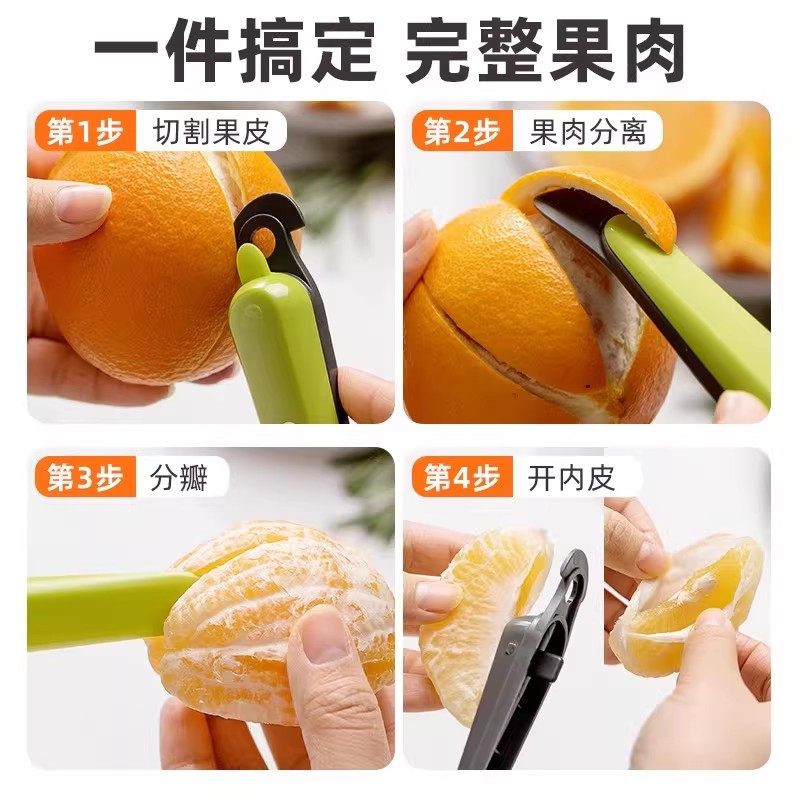 一件搞定 完整果肉

第1步 切割果皮

第2步 果肉分离

第3步 分瓣

第4步 开内皮