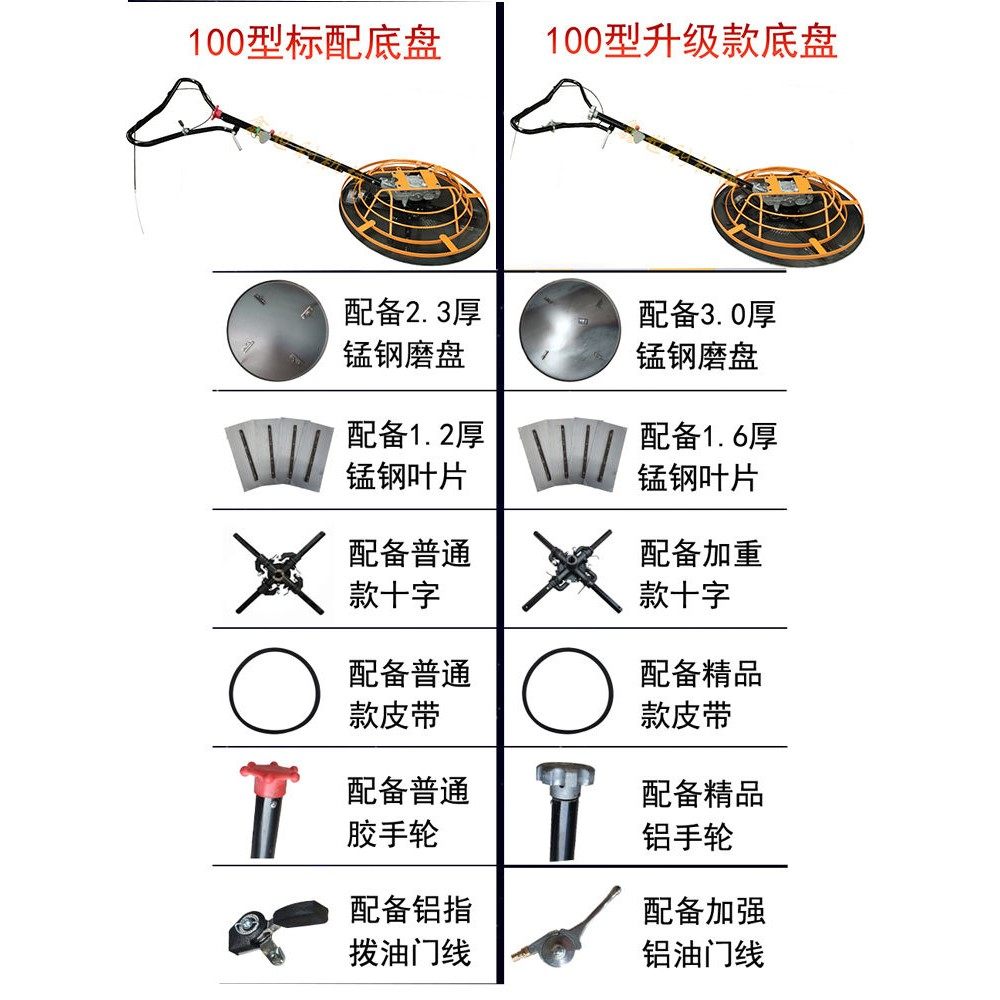 100型标配底盘

配备2.3厚锰钢磨盘

配备1.2厚锰钢叶片

配备普通款十字

配备普通款皮带

配备普通胶手轮

配备铝指拨油门线

100型升级款底盘

配备3.0厚锰钢磨盘

配备1.6厚锰钢叶片

配备加重款十字

配备精品款皮带

配备精品铝手轮

配备加强铝油门线