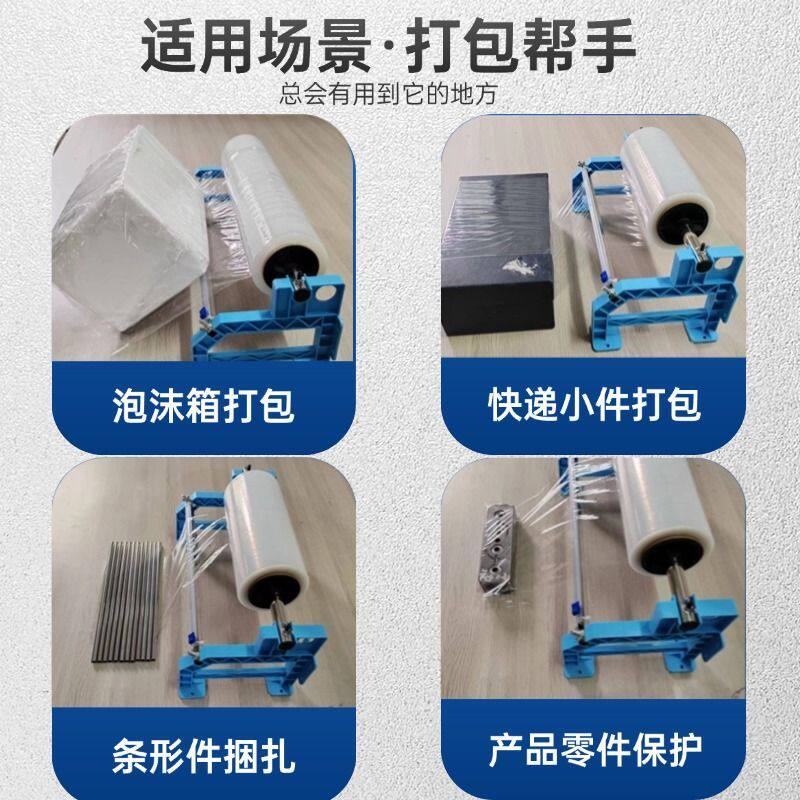 适用场景·打包帮手
总会有用到它的地方

泡沫箱打包

快递小件打包

条形件捆扎

产品零件保护