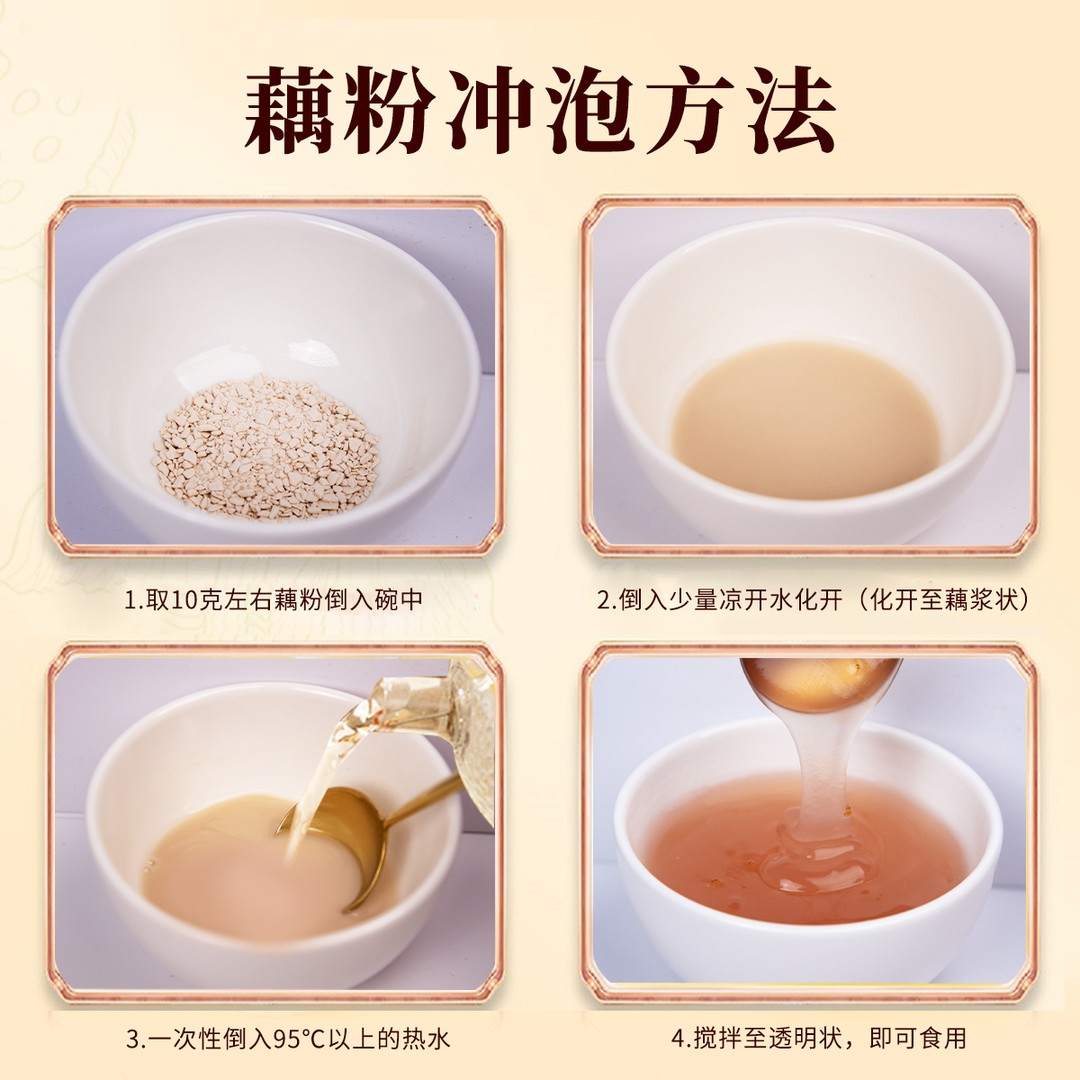 藕粉冲泡方法

1.取10克左右藕粉倒入碗中

2.倒入少量凉开水化开（化开至藕浆状）

3.一次性倒入95°C以上的热水

4.搅拌至透明状，即可食用